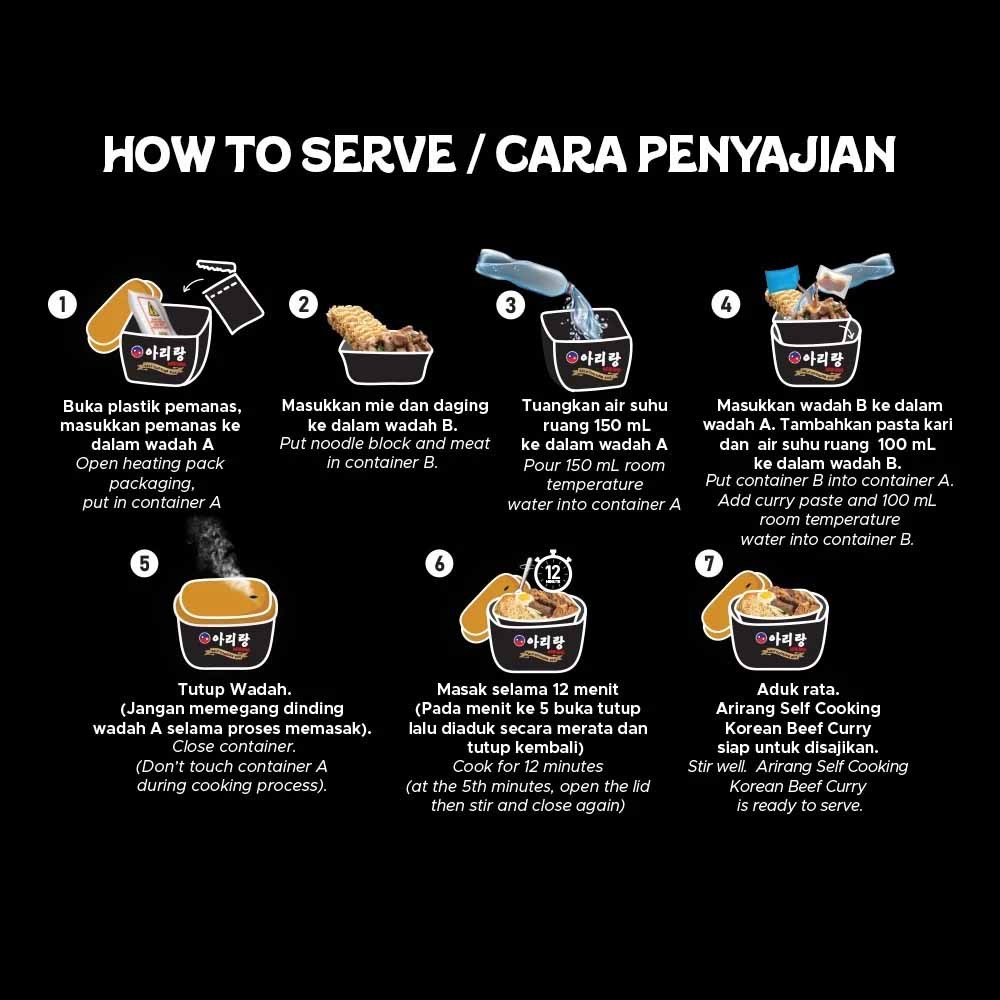 HOW TO SERVE / CARA PENYAJIAN

1
아리랑
Buka plastik pemanas, masukkan pemanas ke dalam wadah A
Open heating pack packaging, put in container A

2
Masukkan mie dan daging ke dalam wadah B.
Put noodle block and meat in container B.

3
아리랑
Tuangkan air suhu ruang 150 mL ke dalam wadah A
Pour 150 mL room temperature water into container A

4
아리랑
Masukkan wadah B ke dalam wadah A. Tambahkan pasta kari dan air suhu ruang 100 mL ke dalam wadah B.
Put container B into container A. Add curry paste and 100 mL room temperature water into container B.

5
아리랑
Tutup Wadah. (Jangan memegang dinding wadah A selama proses memasak).
Close container. (Don't touch container A during cooking process).

6
12
아리랑
Masak selama 12 menit (Pada menit ke 5 buka tutup lalu diaduk secara merata dan tutup kembali)
Cook for 12 minutes (at the 5th minutes, open the lid then stir and close again)

7
아리랑
Aduk rata. Arirang Self Cooking Korean Beef Curry siap untuk disajikan.
Stir well. Arirang Self Cooking Korean Beef Curry is ready to serve.