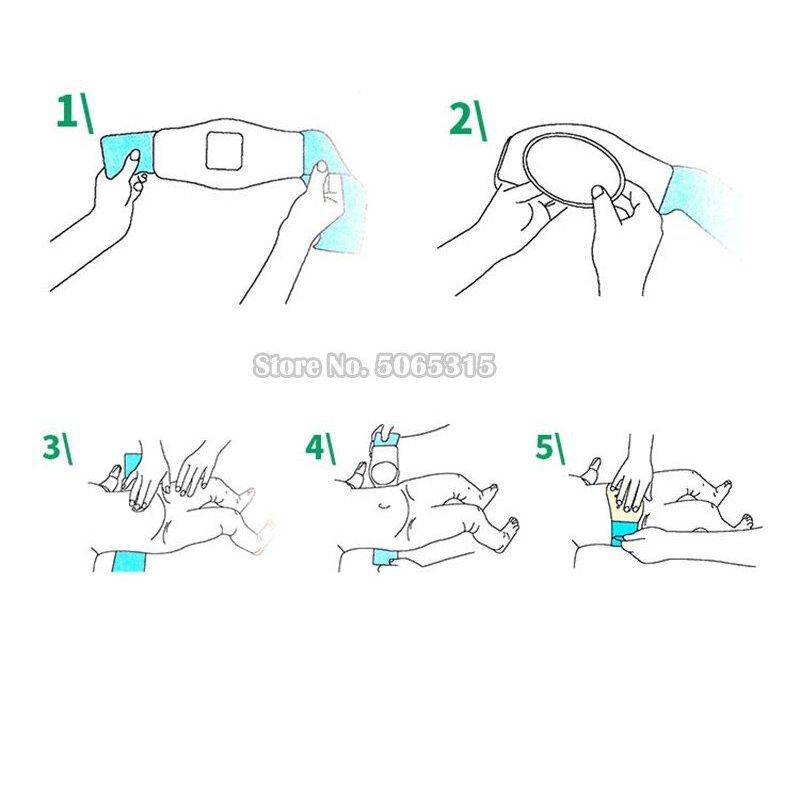 1\

2\

Store No. 5065315

3\

4\

5\