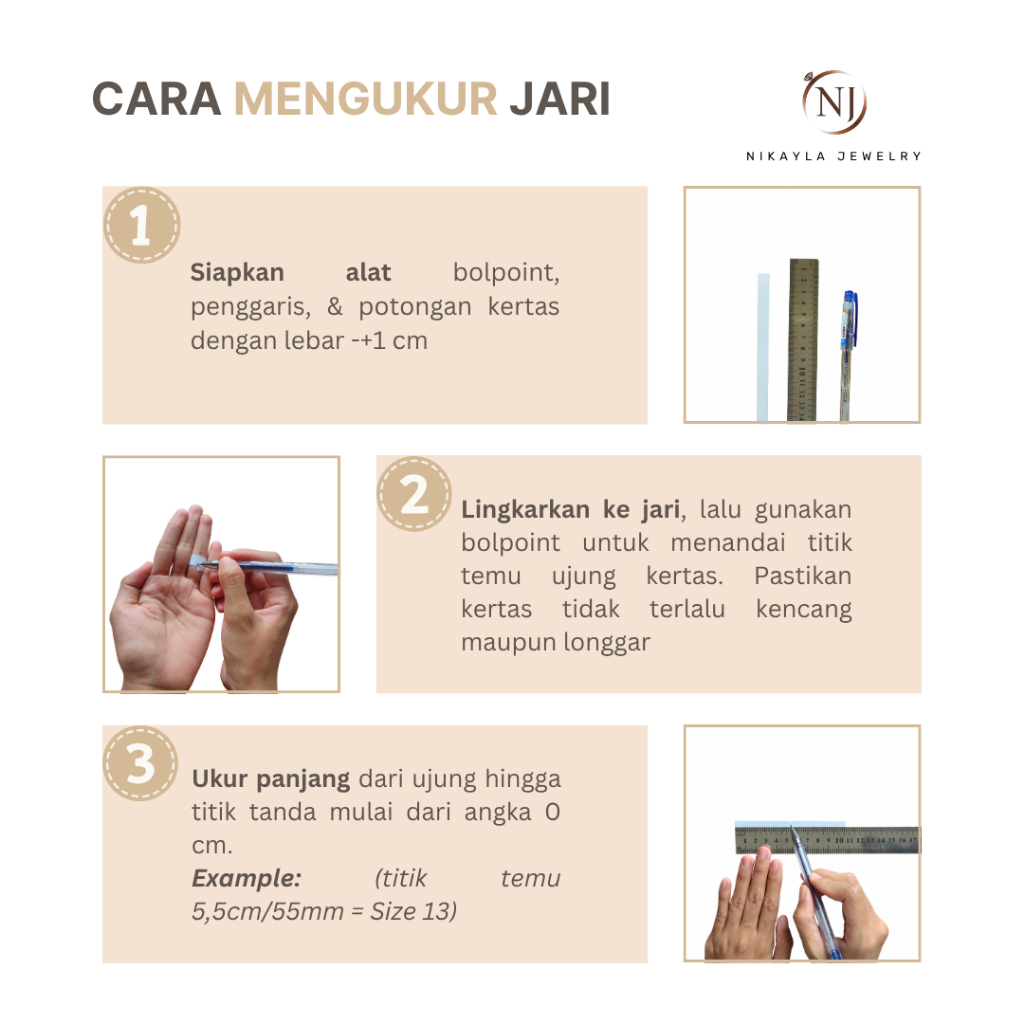 CARA MENGUKUR JARI

NJ
NIKAYLA JEWELRY

1

Siapkan alat bolpoint, penggaris, & potongan kertas dengan lebar -+1 cm

2

Lingkarkan ke jari, lalu gunakan bolpoint untuk menandai titik temu ujung kertas. Pastikan kertas tidak terlalu kencang maupun longgar

3

Ukur panjang dari ujung hingga titik tanda mulai dari angka 0 cm.
Example: (titik temu 5,5cm/55mm = Size 13)