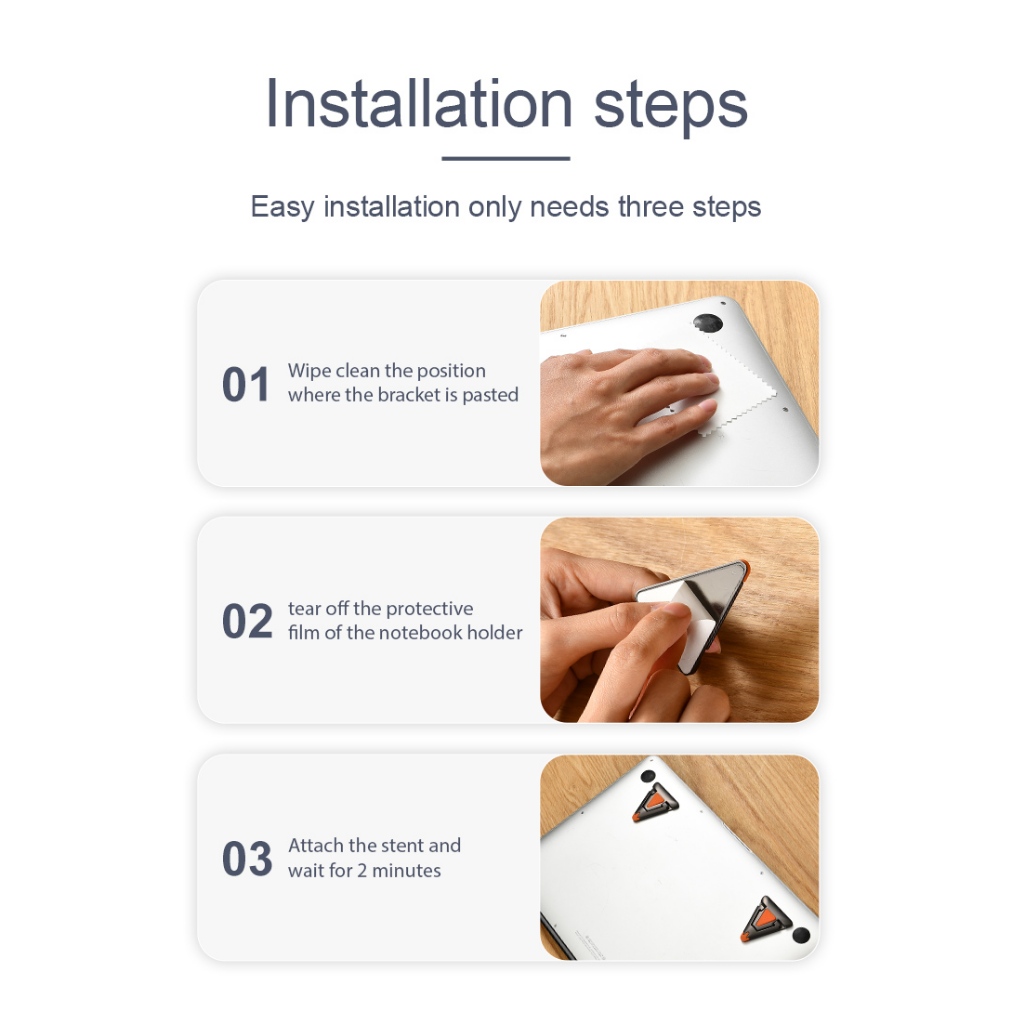 Installation steps

Easy installation only needs three steps

01 Wipe clean the position where the bracket is pasted

02 tear off the protective film of the notebook holder

03 Attach the stent and wait for 2 minutes