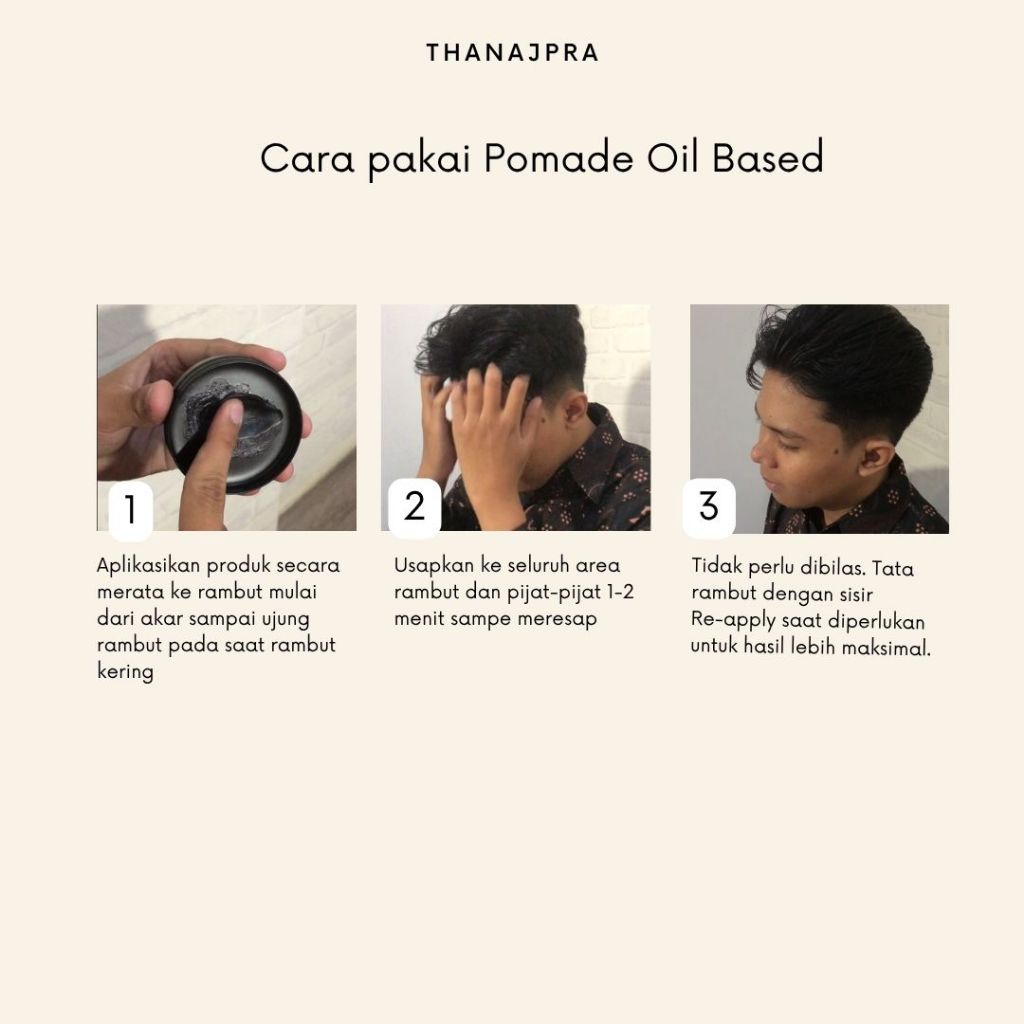 THANAJPRA

Cara pakai Pomade Oil Based

1

Aplikasikan produk secara merata ke rambut mulai dari akar sampai ujung rambut pada saat rambut kering

2

Usapkan ke seluruh area rambut dan pijat-pijat 1-2 menit sampe meresap

3

Tidak perlu dibilas. Tata rambut dengan sisir Re-apply saat diperlukan untuk hasil lebih maksimal.