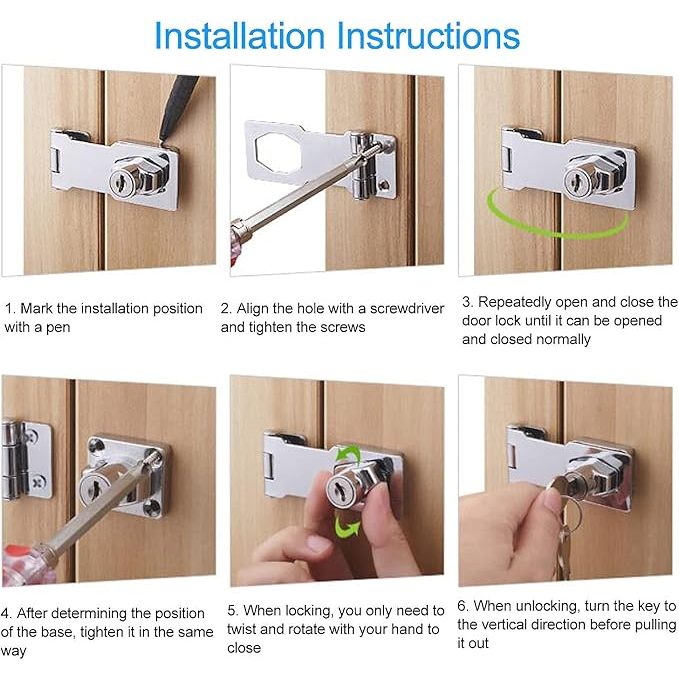 Installation Instructions

1. Mark the installation position with a pen

2. Align the hole with a screwdriver and tighten the screws

3. Repeatedly open and close the door lock until it can be opened and closed normally

4. After determining the position of the base, tighten it in the same way

5. When locking, you only need to twist and rotate with your hand to close

6. When unlocking, turn the key to the vertical direction before pulling it out