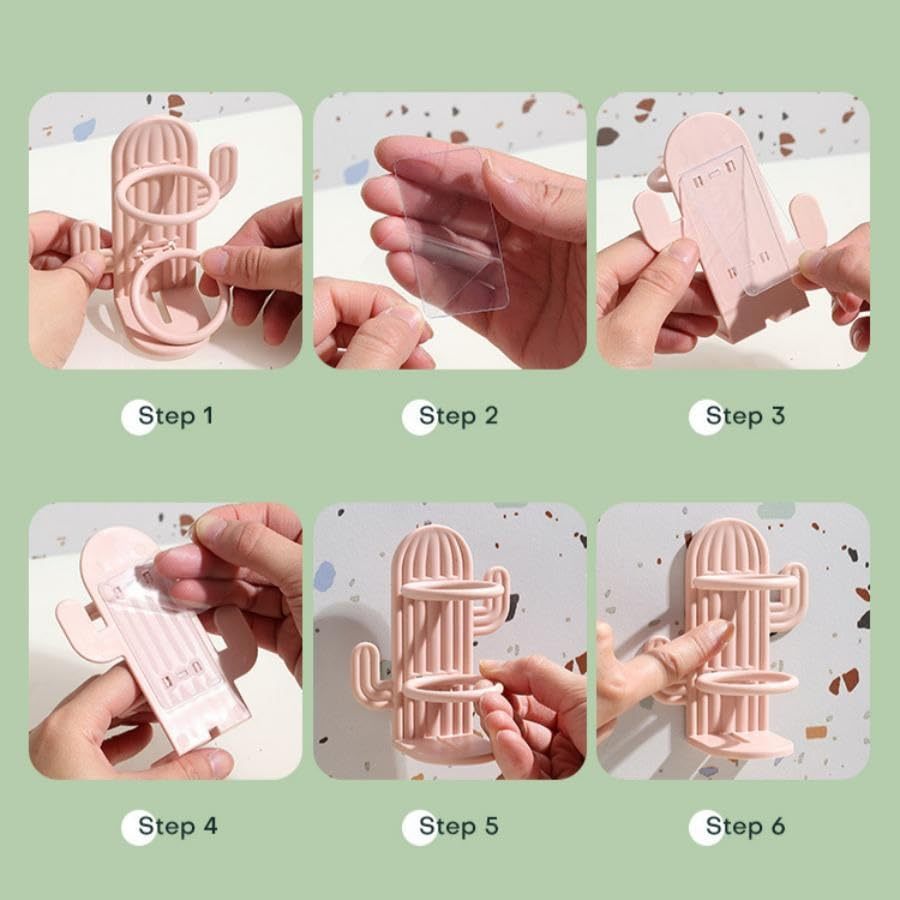 Step 1

Step 2

Step 3

Step 4

Step 5

Step 6