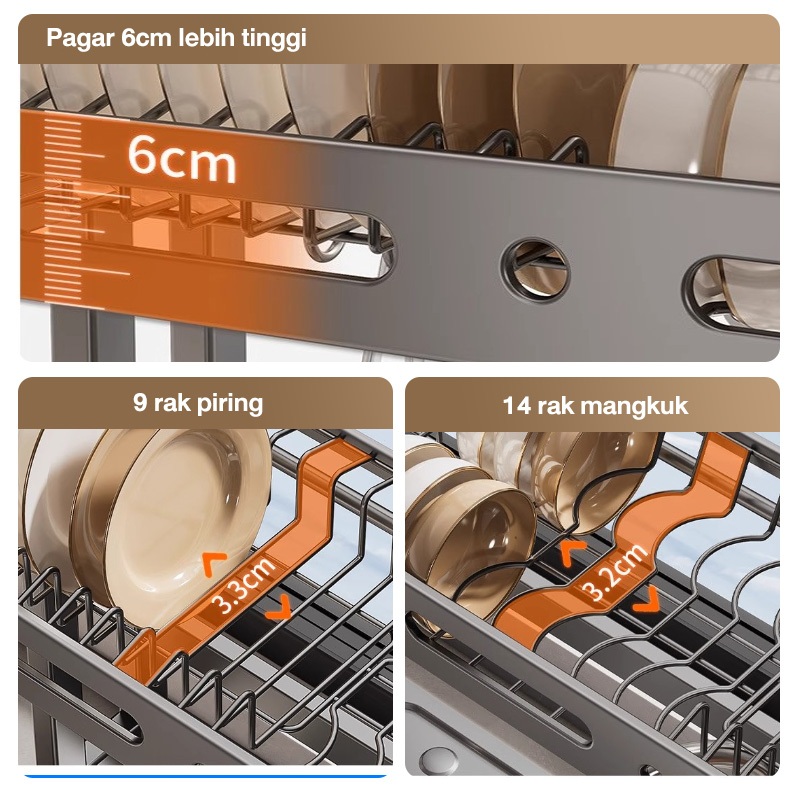 Pagar 6cm lebih tinggi

6cm

9 rak piring

3.3cm

14 rak mangkuk

3.2cm