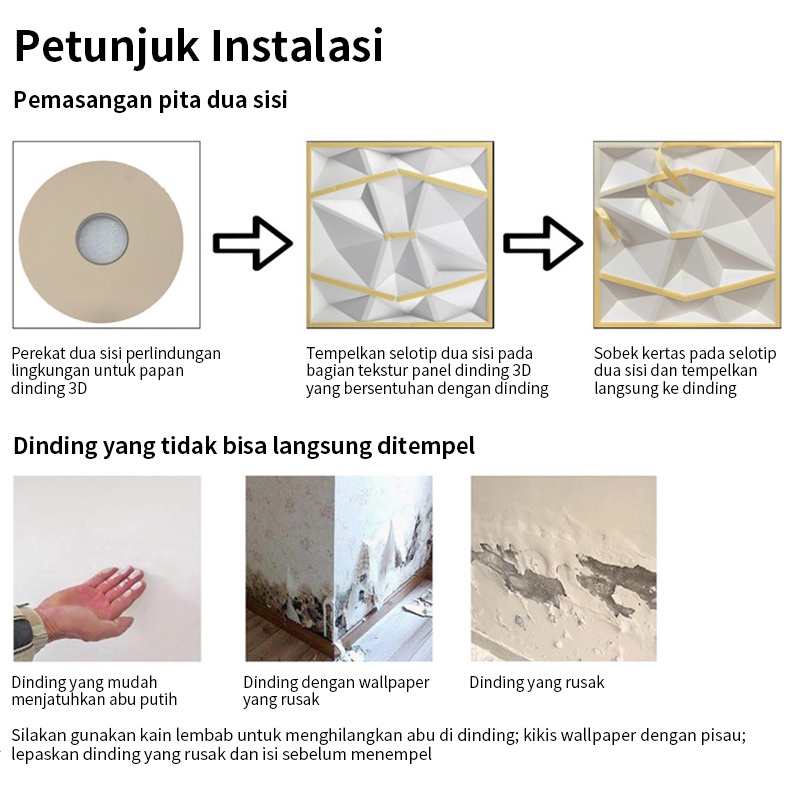 Petunjuk Instalasi

Pemasangan pita dua sisi

Perekat dua sisi perlindungan lingkungan untuk papan dinding 3D

Tempelkan selotip dua sisi pada bagian tekstur panel dinding 3D yang bersentuhan dengan dinding

Sobek kertas pada selotip dua sisi dan tempelkan langsung ke dinding

Dinding yang tidak bisa langsung ditempel

Dinding yang mudah menjatuhkan abu putih

Dinding dengan wallpaper yang rusak

Dinding yang rusak

Silakan gunakan kain lembab untuk menghilangkan abu di dinding; kikis wallpaper dengan pisau; lepaskan dinding yang rusak dan isi sebelum menempel