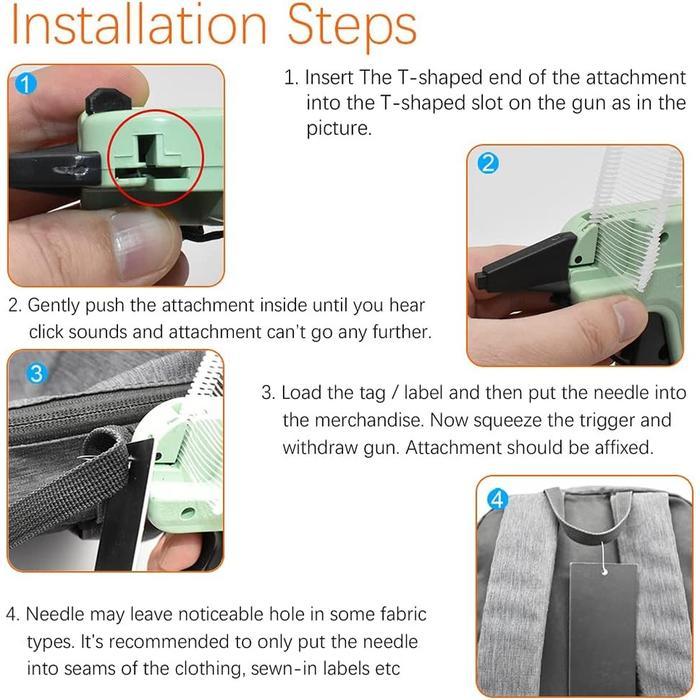 Installation Steps

1

1. Insert The T-shaped end of the attachment into the T-shaped slot on the gun as in the picture.

2

2. Gently push the attachment inside until you hear click sounds and attachment can't go any further.

3

3. Load the tag / label and then put the needle into the merchandise. Now squeeze the trigger and withdraw gun. Attachment should be affixed.

4

4. Needle may leave noticeable hole in some fabric types. It's recommended to only put the needle into seams of the clothing, sewn-in labels etc