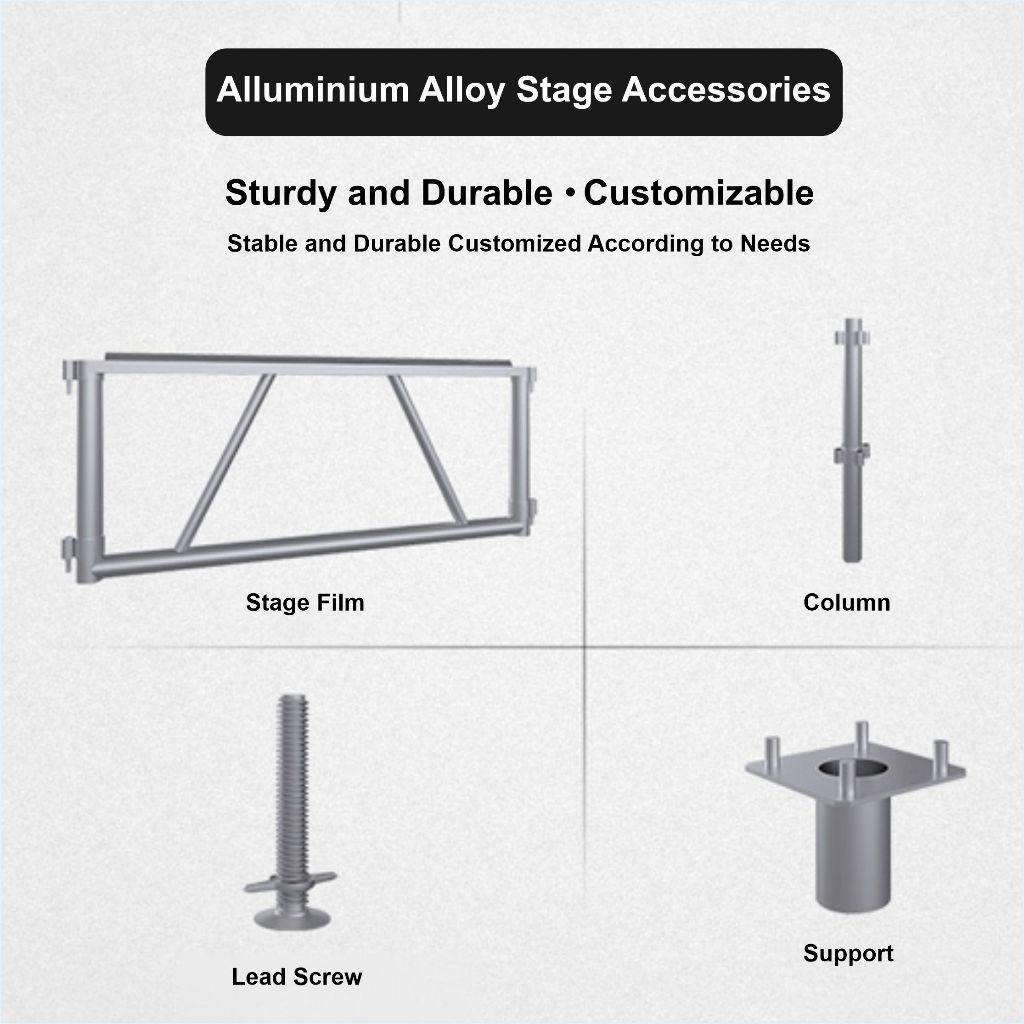 Alluminium Alloy Stage Accessories

Sturdy and Durable • Customizable

Stable and Durable Customized According to Needs

Stage Film

Column

Lead Screw

Support