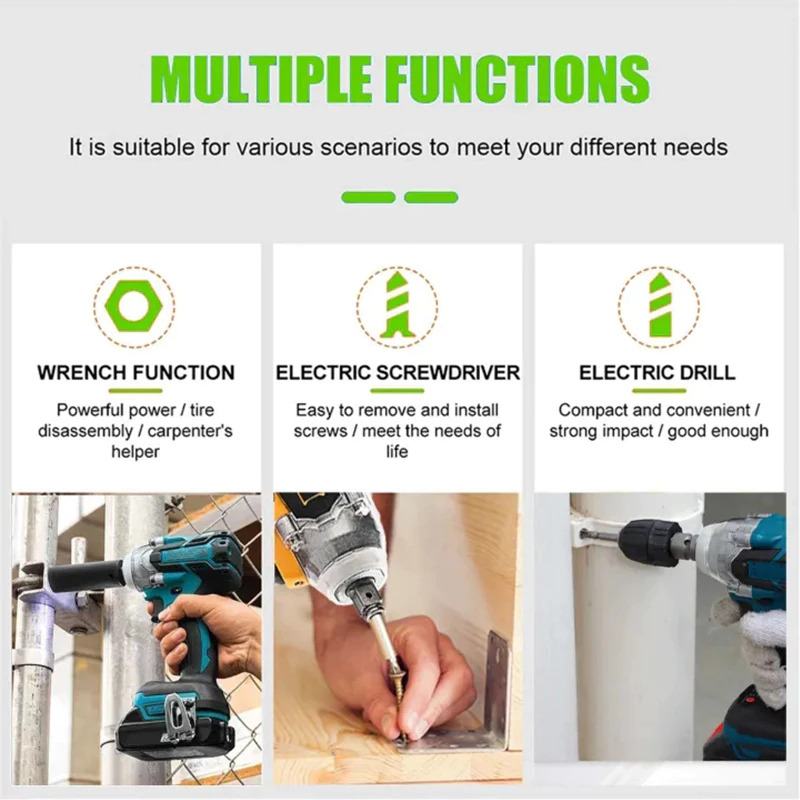 MULTIPLE FUNCTIONS

It is suitable for various scenarios to meet your different needs

WRENCH FUNCTION

Powerful power / tire disassembly / carpenter's helper

ELECTRIC SCREWDRIVER

Easy to remove and install screws / meet the needs of life

ELECTRIC DRILL

Compact and convenient / strong impact / good enough