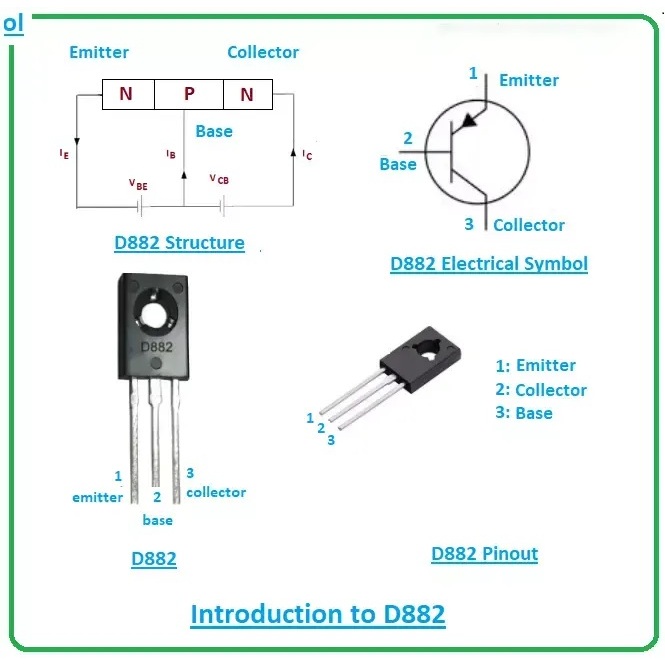 ol

Emitter Collector

N P N

Base

$I_E$ $I_B$ $I_C$

$V_{BE}$ $V_{CB}$

D882 Structure

1 Emitter

2 Base

3 Collector

D882 Electrical Symbol

D882

1 emitter 2 base 3 collector

D882

1 2 3

1: Emitter
2: Collector
3: Base

D882 Pinout

Introduction to D882