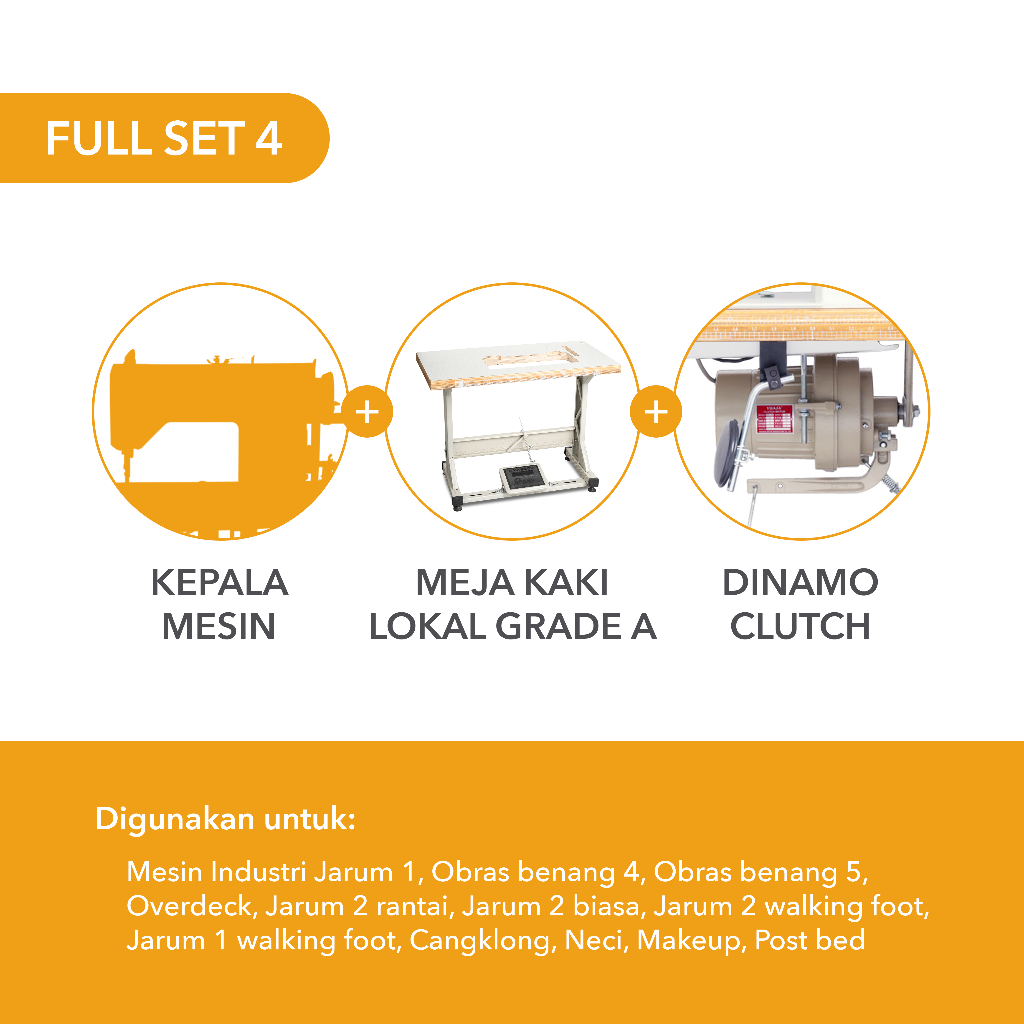 FULL SET 4

+

+

KEPALA MESIN

MEJA KAKI LOKAL GRADE A

DINAMO CLUTCH

Digunakan untuk:

Mesin Industri Jarum 1, Obras benang 4, Obras benang 5, Overdeck, Jarum 2 rantai, Jarum 2 biasa, Jarum 2 walking foot, Jarum 1 walking foot, Cangklong, Neci, Makeup, Post bed