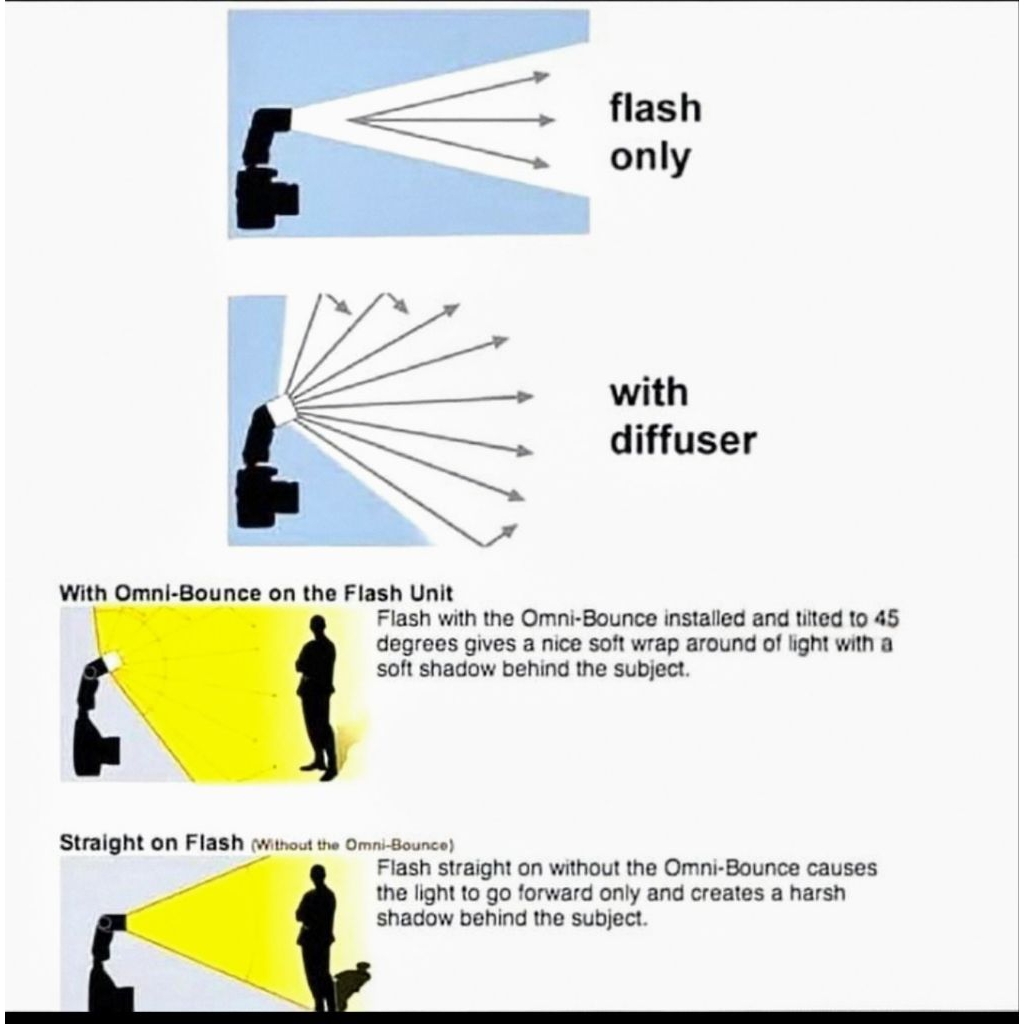 flash only

with diffuser

With Omni-Bounce on the Flash Unit

Flash with the Omni-Bounce installed and tilted to 45 degrees gives a nice soft wrap around of light with a soft shadow behind the subject.

Straight on Flash (Without the Omni-Bounce)

Flash straight on without the Omni-Bounce causes the light to go forward only and creates a harsh shadow behind the subject.