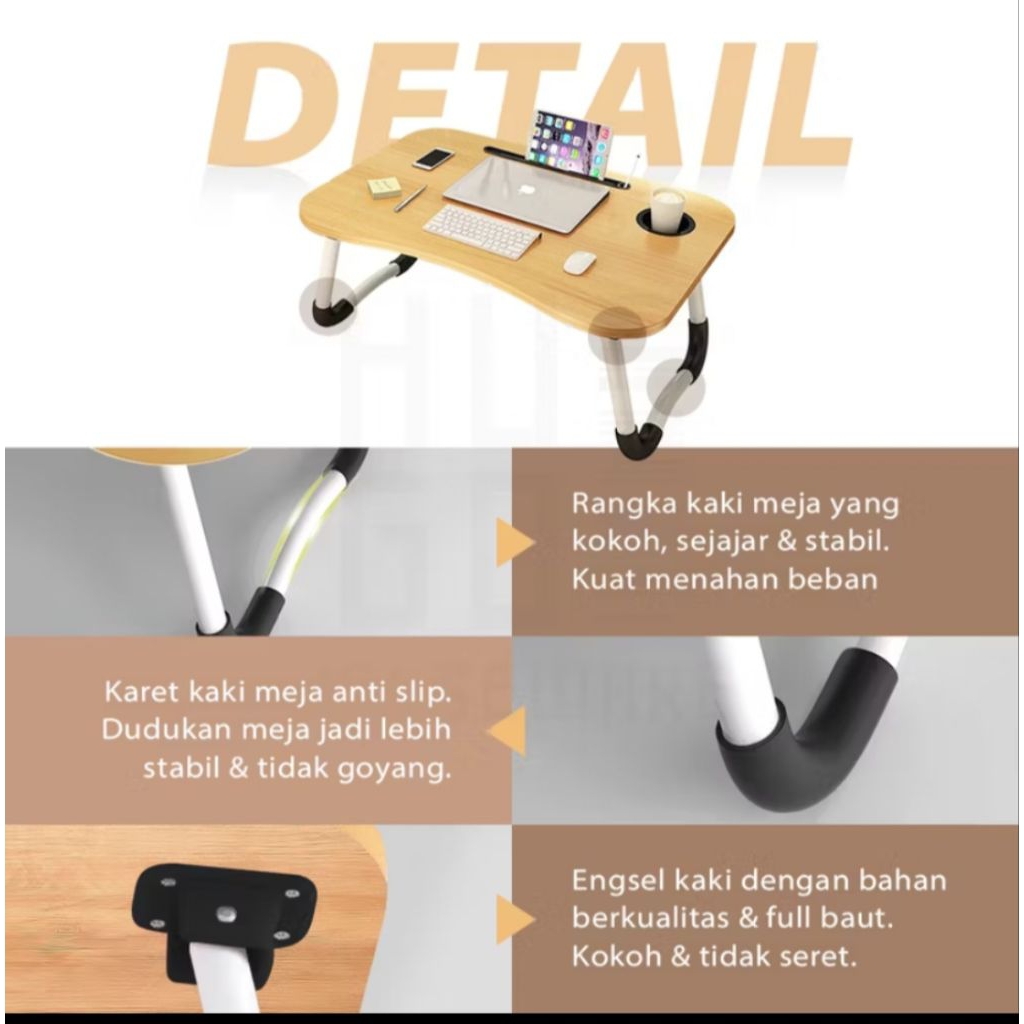 DETAIL

Rangka kaki meja yang kokoh, sejajar & stabil. Kuat menahan beban

Karet kaki meja anti slip. Dudukan meja jadi lebih stabil & tidak goyang.

Engsel kaki dengan bahan berkualitas & full baut. Kokoh & tidak seret.