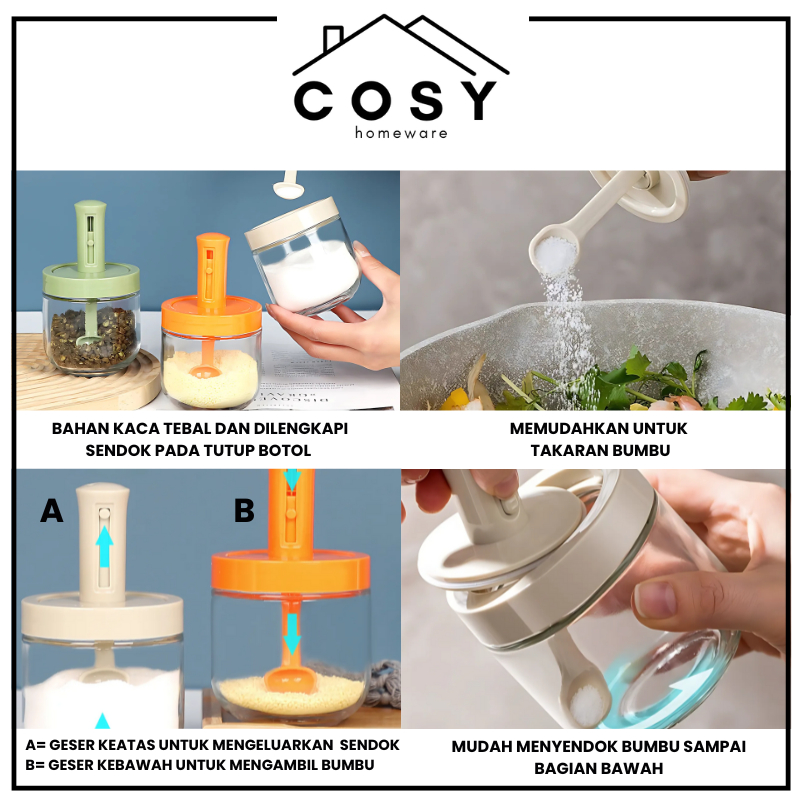 COSY
homeware

BAHAN KACA TEBAL DAN DILENGKAPI SENDOK PADA TUTUP BOTOL

MEMUDAHKAN UNTUK TAKARAN BUMBU

A

B

A= GESER KEATAS UNTUK MENGELUARKAN SENDOK
B= GESER KEBAWAH UNTUK MENGAMBIL BUMBU

MUDAH MENYENDOK BUMBU SAMPAI BAGIAN BAWAH