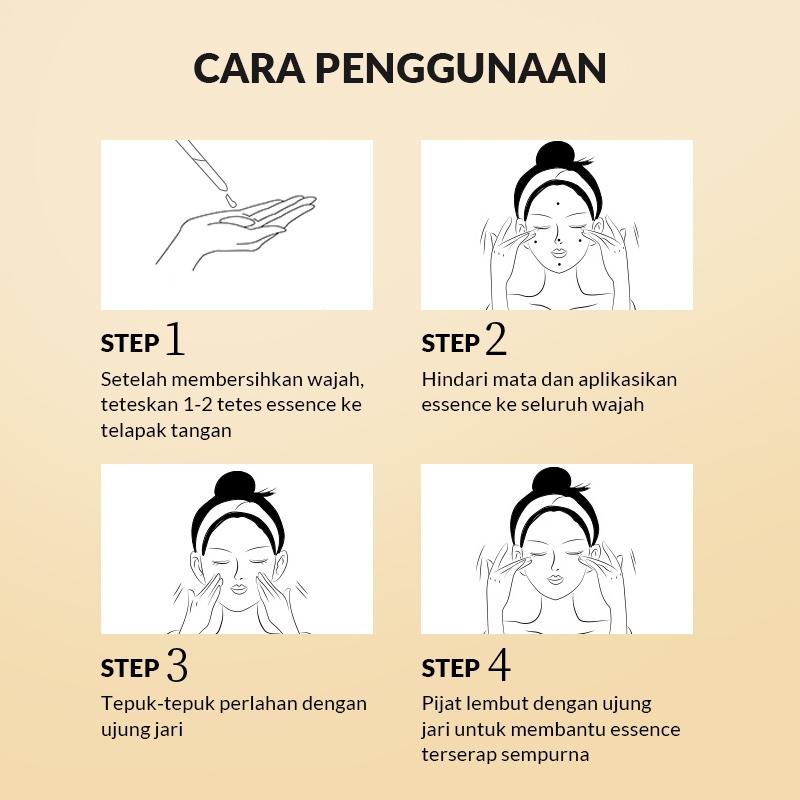 CARA PENGGUNAAN

STEP 1
Setelah membersihkan wajah, teteskan 1-2 tetes essence ke telapak tangan

STEP 2
Hindari mata dan aplikasikan essence ke seluruh wajah

STEP 3
Tepuk-tepuk perlahan dengan ujung jari

STEP 4
Pijat lembut dengan ujung jari untuk membantu essence terserap sempurna