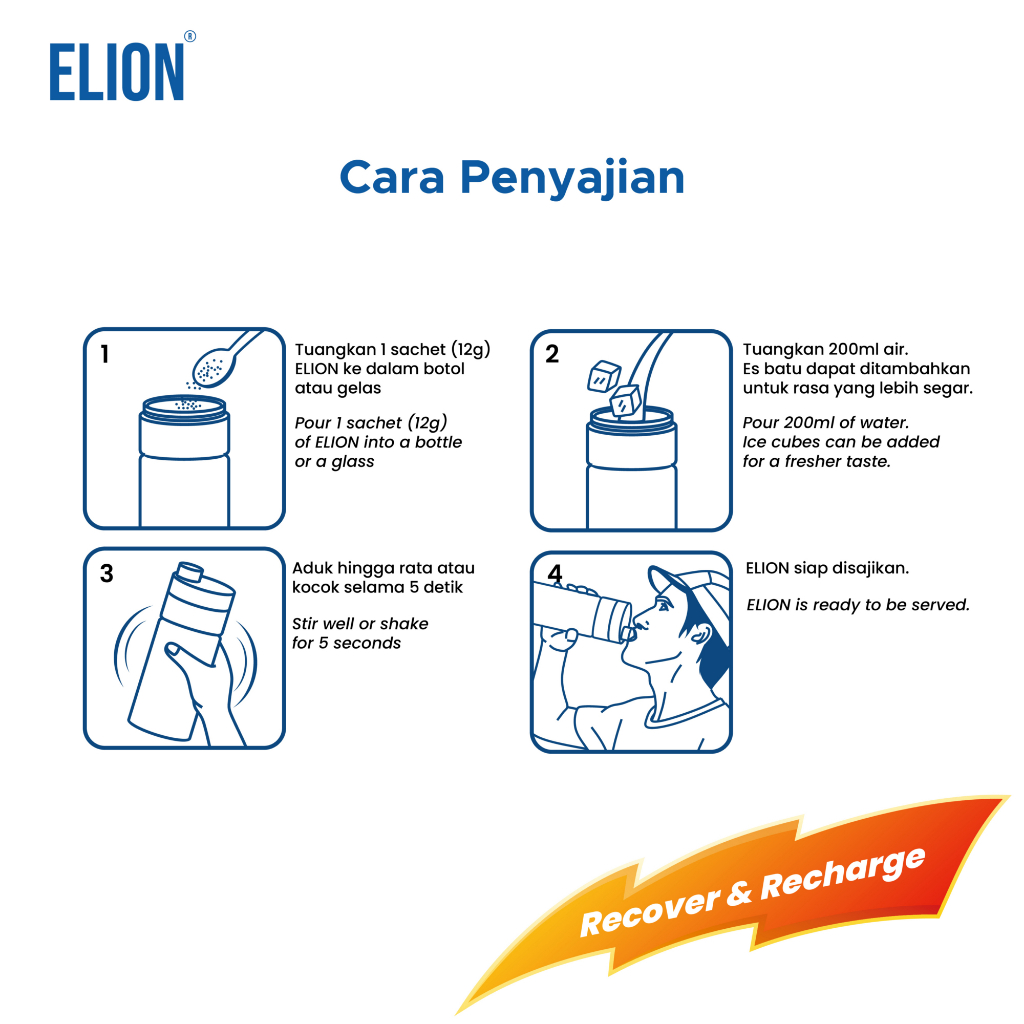 ELION®

Cara Penyajian

1

Tuangkan 1 sachet (12g) ELION ke dalam botol atau gelas

Pour 1 sachet (12g) of ELION into a bottle or a glass

2

Tuangkan 200ml air. Es batu dapat ditambahkan untuk rasa yang lebih segar.

Pour 200ml of water. Ice cubes can be added for a fresher taste.

3

Aduk hingga rata atau kocok selama 5 detik

Stir well or shake for 5 seconds

4

ELION siap disajikan.

ELION is ready to be served.

Recover & Recharge