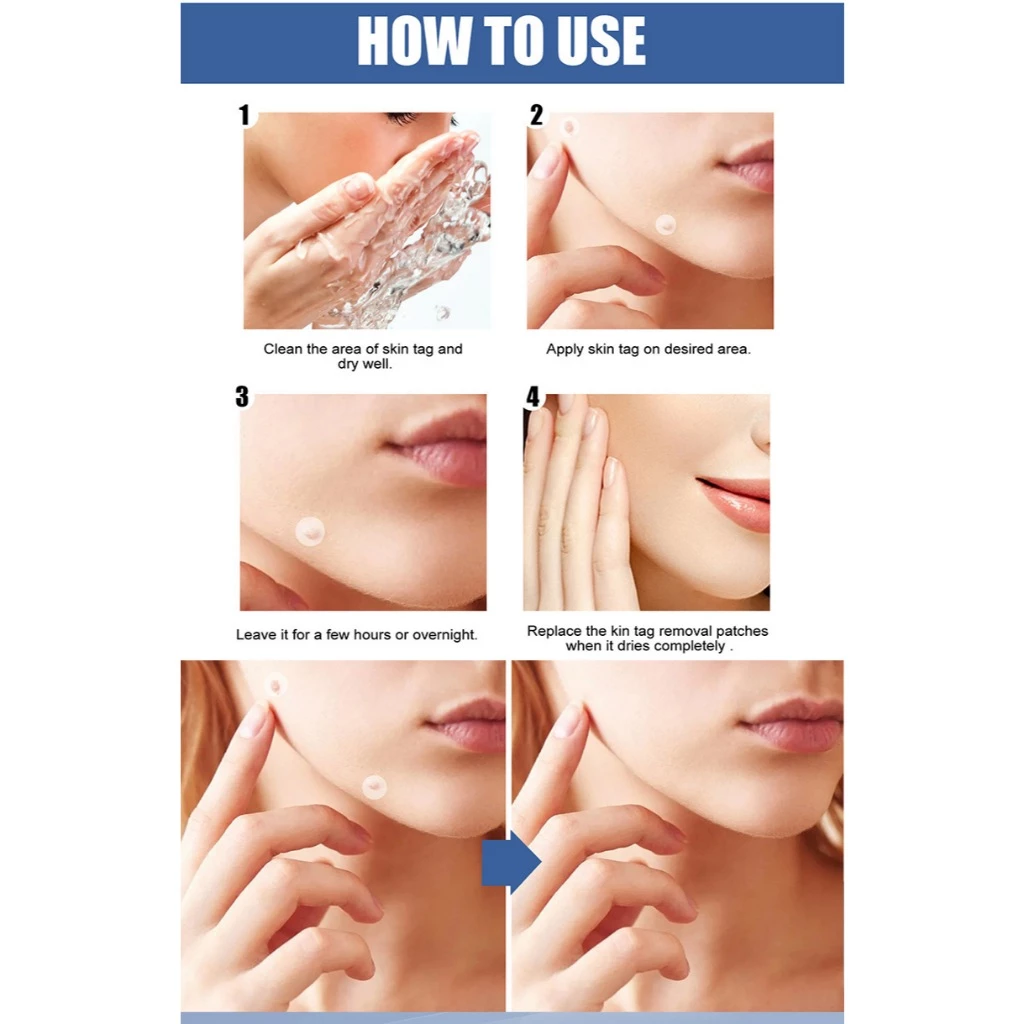 HOW TO USE

1

Clean the area of skin tag and dry well.

2

Apply skin tag on desired area.

3

Leave it for a few hours or overnight.

4

Replace the kin tag removal patches when it dries completely .