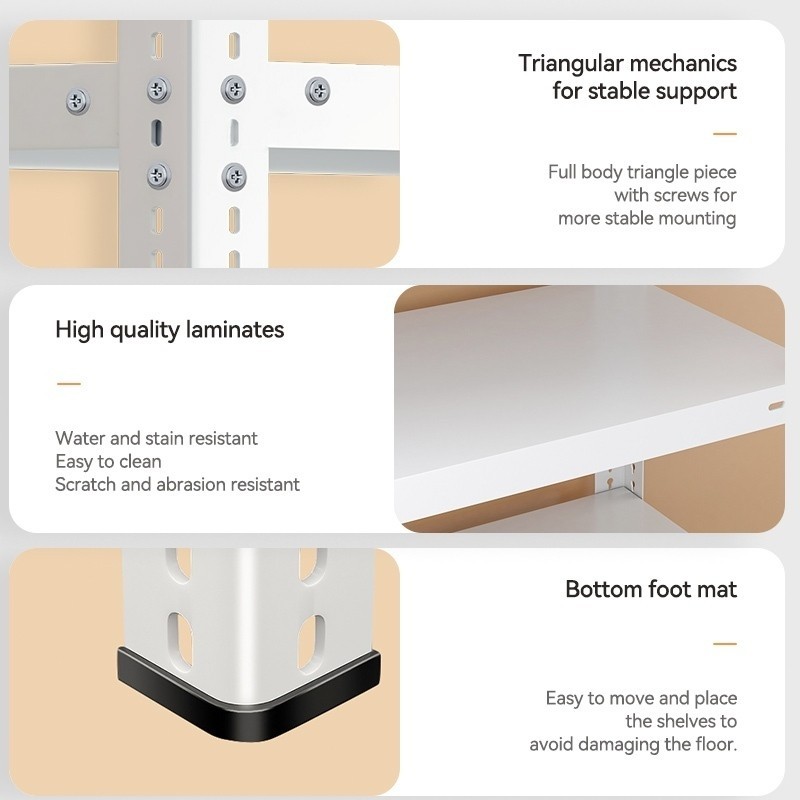 Triangular mechanics for stable support

Full body triangle piece with screws for more stable mounting

High quality laminates

Water and stain resistant
Easy to clean
Scratch and abrasion resistant

Bottom foot mat

Easy to move and place the shelves to avoid damaging the floor.