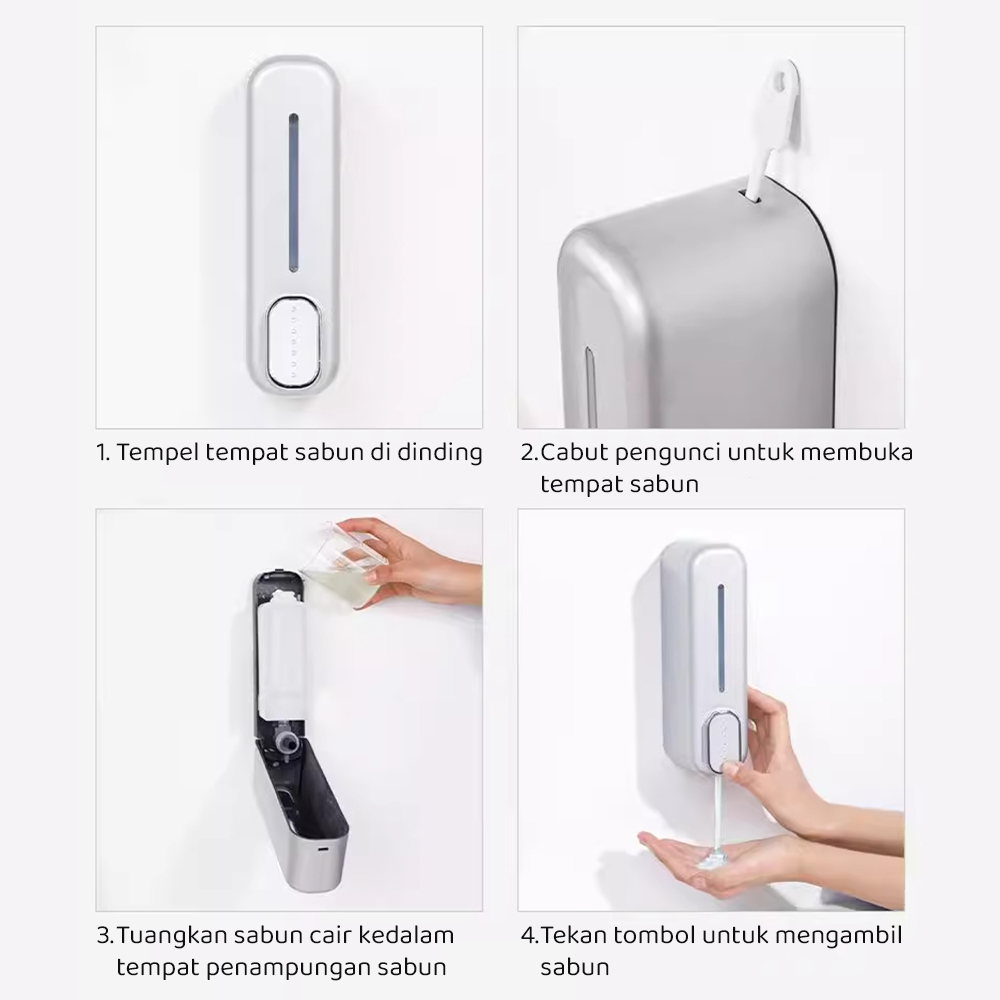 1. Tempel tempat sabun di dinding

2.Cabut pengunci untuk membuka tempat sabun

3.Tuangkan sabun cair kedalam tempat penampungan sabun

4.Tekan tombol untuk mengambil sabun