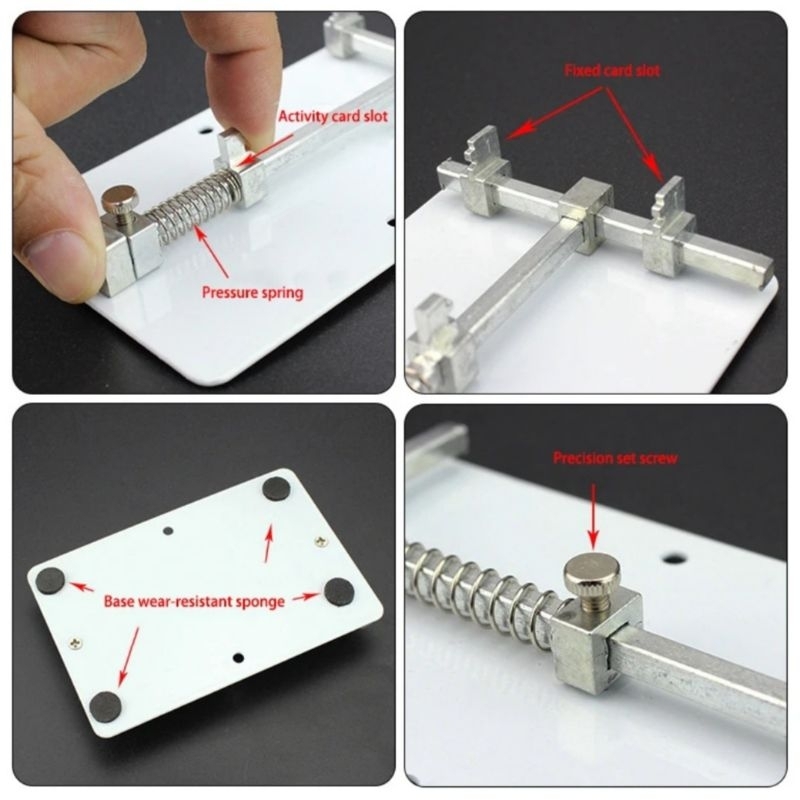 Activity card slot

Pressure spring

Fixed card slot

Base wear-resistant sponge

Precision set screw