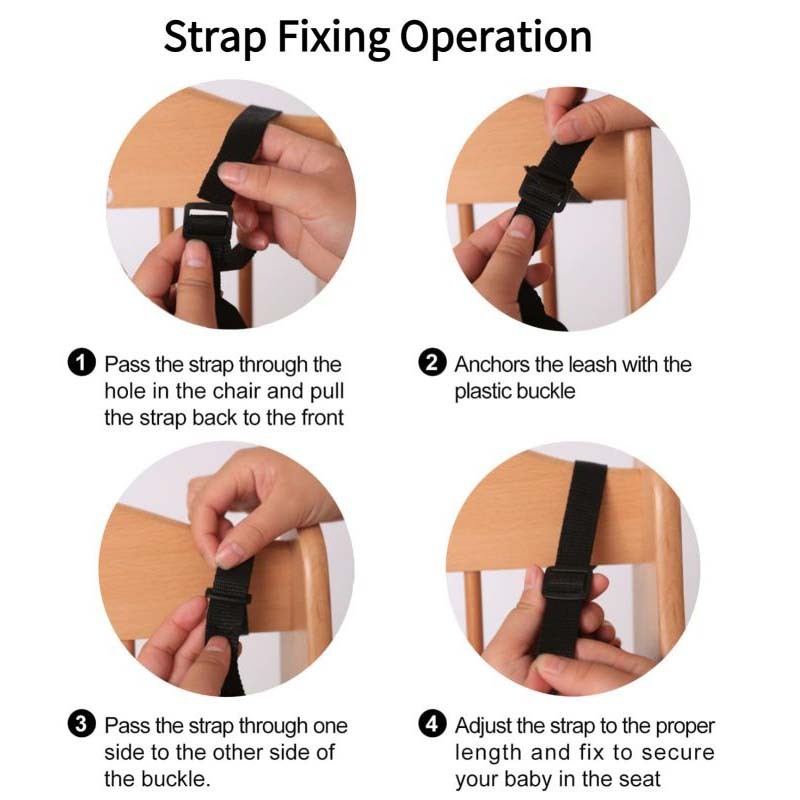 Strap Fixing Operation

1 Pass the strap through the hole in the chair and pull the strap back to the front

2 Anchors the leash with the plastic buckle

3 Pass the strap through one side to the other side of the buckle.

4 Adjust the strap to the proper length and fix to secure your baby in the seat