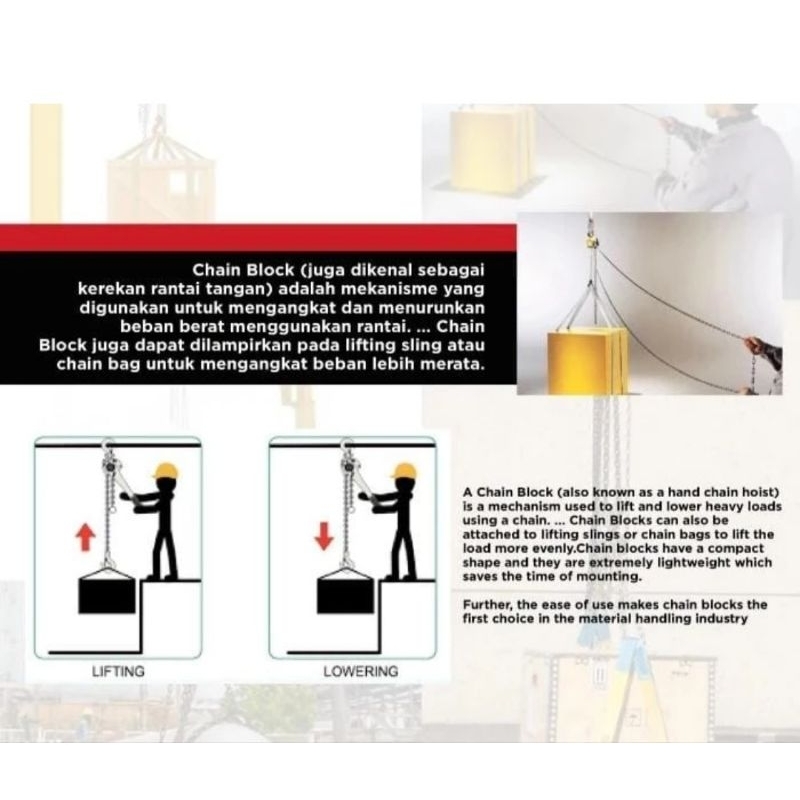 Chain Block (juga dikenal sebagai kerekan rantai tangan) adalah mekanisme yang digunakan untuk mengangkat dan menurunkan beban berat menggunakan rantai. ... Chain Block juga dapat dilampirkan pada lifting sling atau chain bag untuk mengangkat beban lebih merata.

LIFTING

LOWERING

A Chain Block (also known as a hand chain hoist) is a mechanism used to lift and lower heavy loads using a chain. ... Chain Blocks can also be attached to lifting slings or chain bags to lift the load more evenly.Chain blocks have a compact shape and they are extremely lightweight which saves the time of mounting.

Further, the ease of use makes chain blocks the first choice in the material handling industry