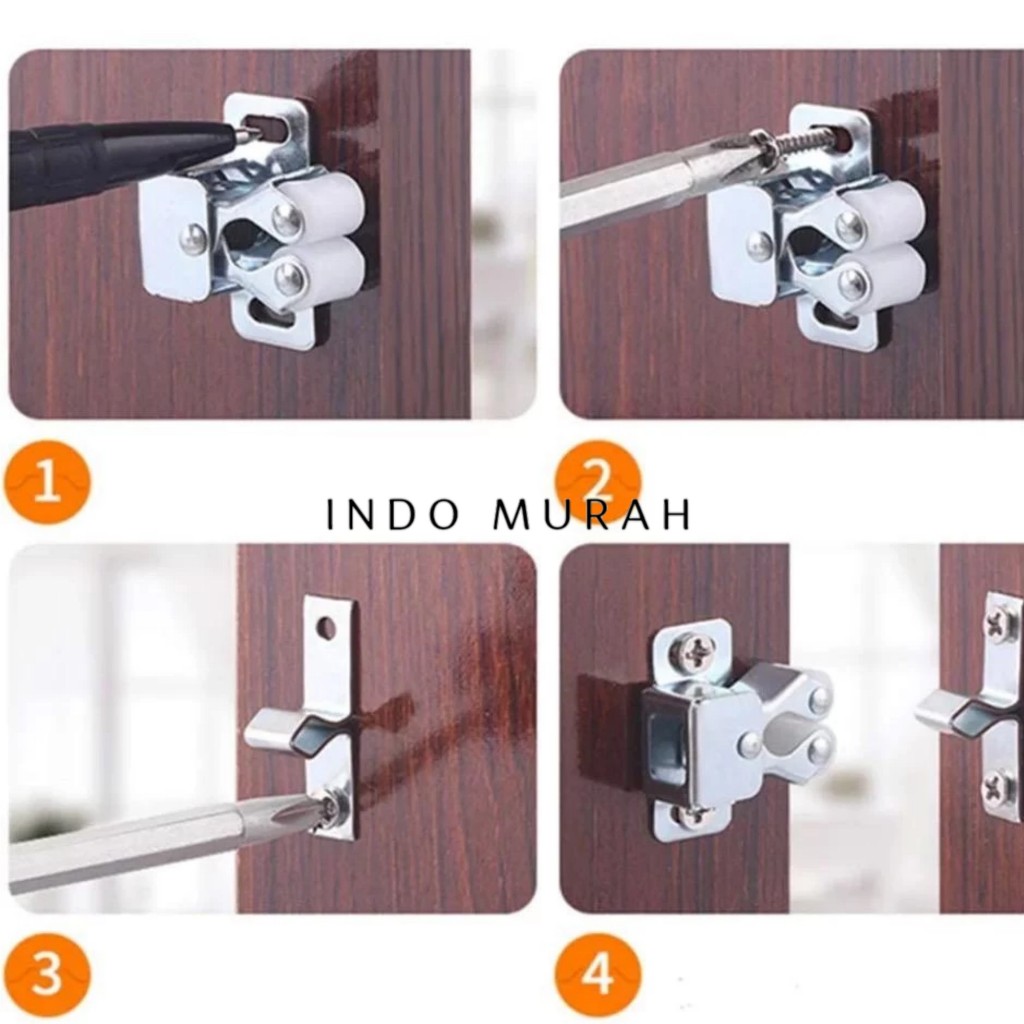 1

2

INDO MURAH

3

4