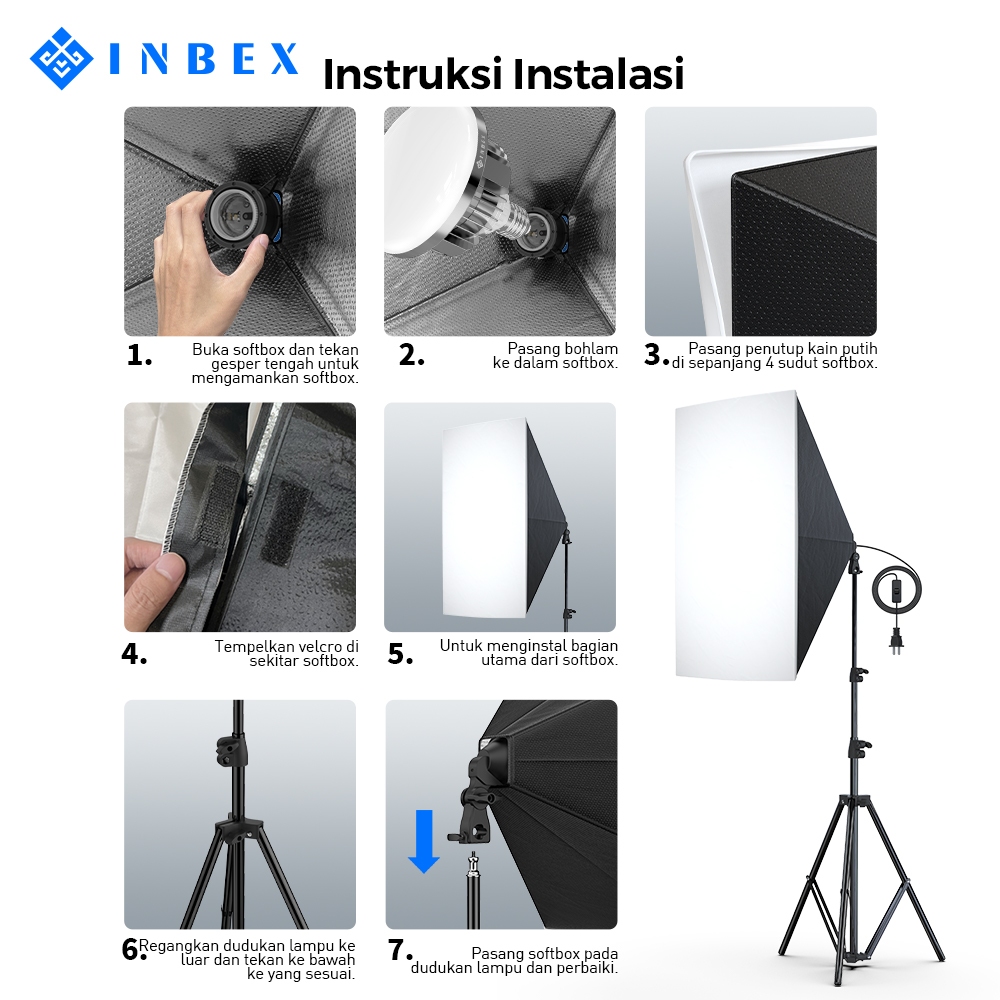 INBEX Instruksi Instalasi

1. Buka softbox dan tekan gesper tengah untuk mengamankan softbox.

2. Pasang bohlam ke dalam softbox.

3. Pasang penutup kain putih di sepanjang 4 sudut softbox.

4. Tempelkan velcro di sekitar softbox.

5. Untuk menginstal bagian utama dari softbox.

6. Regangkan dudukan lampu ke luar dan tekan ke bawah ke yang sesuai.

7. Pasang softbox pada dudukan lampu dan perbaiki.