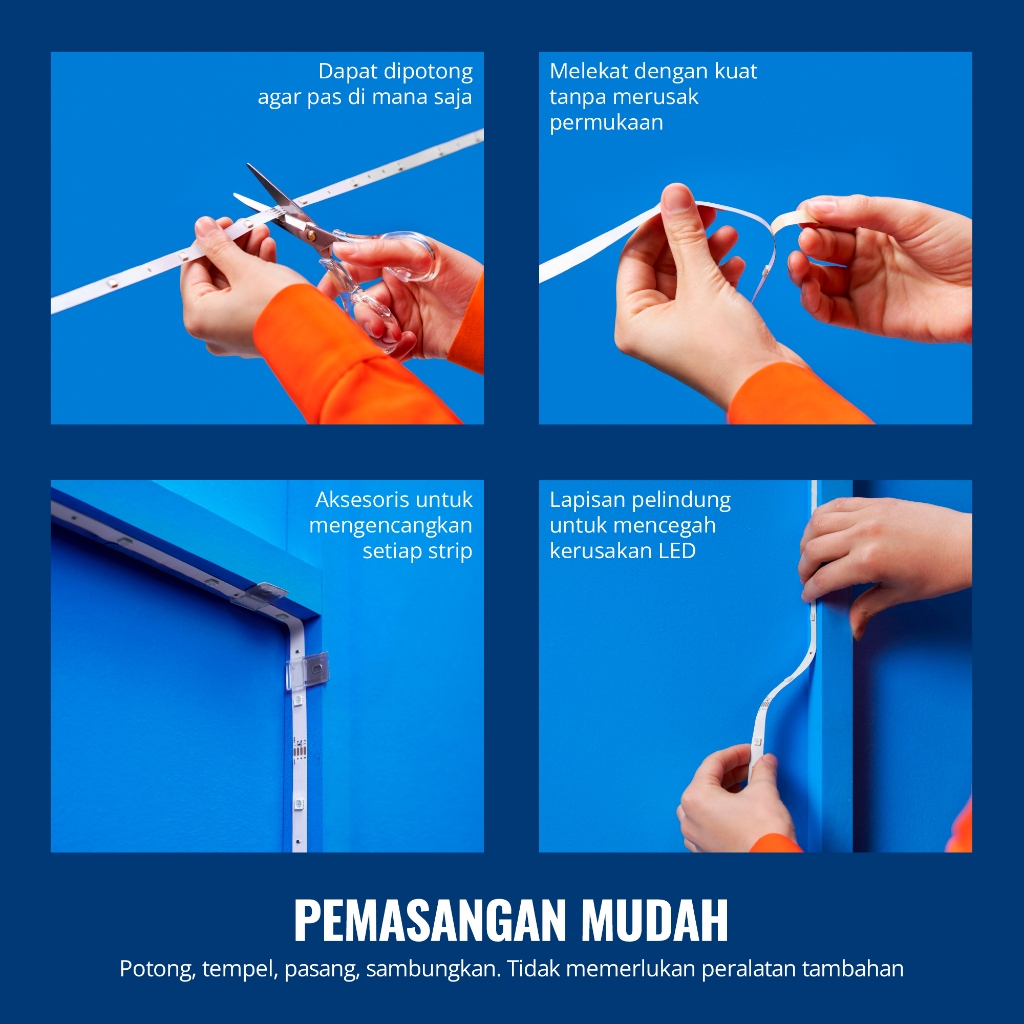 Dapat dipotong agar pas di mana saja

Melekat dengan kuat tanpa merusak permukaan

Aksesoris untuk mengencangkan setiap strip

Lapisan pelindung untuk mencegah kerusakan LED

PEMASANGAN MUDAH

Potong, tempel, pasang, sambungkan. Tidak memerlukan peralatan tambahan