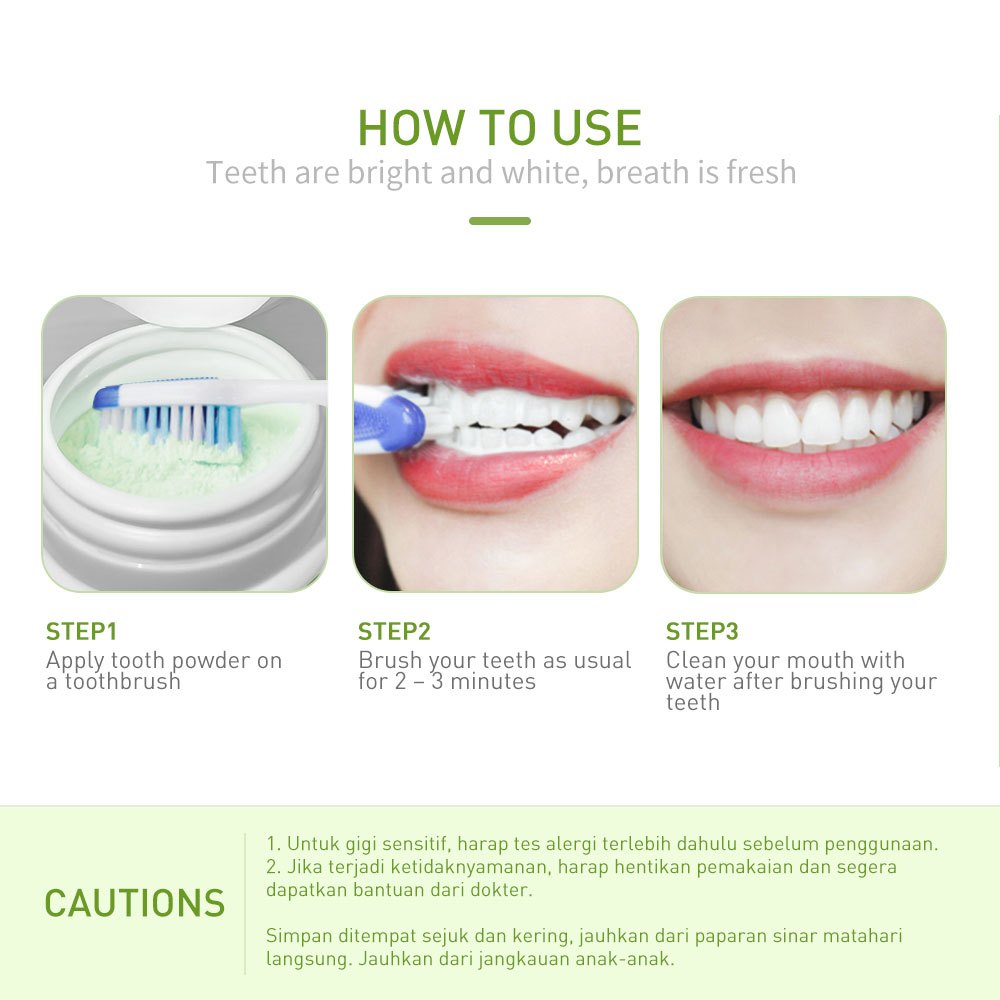 HOW TO USE
Teeth are bright and white, breath is fresh

STEP1
Apply tooth powder on a toothbrush

STEP2
Brush your teeth as usual for 2 – 3 minutes

STEP3
Clean your mouth with water after brushing your teeth

CAUTIONS

1. Untuk gigi sensitif, harap tes alergi terlebih dahulu sebelum penggunaan.
2. Jika terjadi ketidaknyamanan, harap hentikan pemakaian dan segera dapatkan bantuan dari dokter.

Simpan ditempat sejuk dan kering, jauhkan dari paparan sinar matahari langsung. Jauhkan dari jangkauan anak-anak.