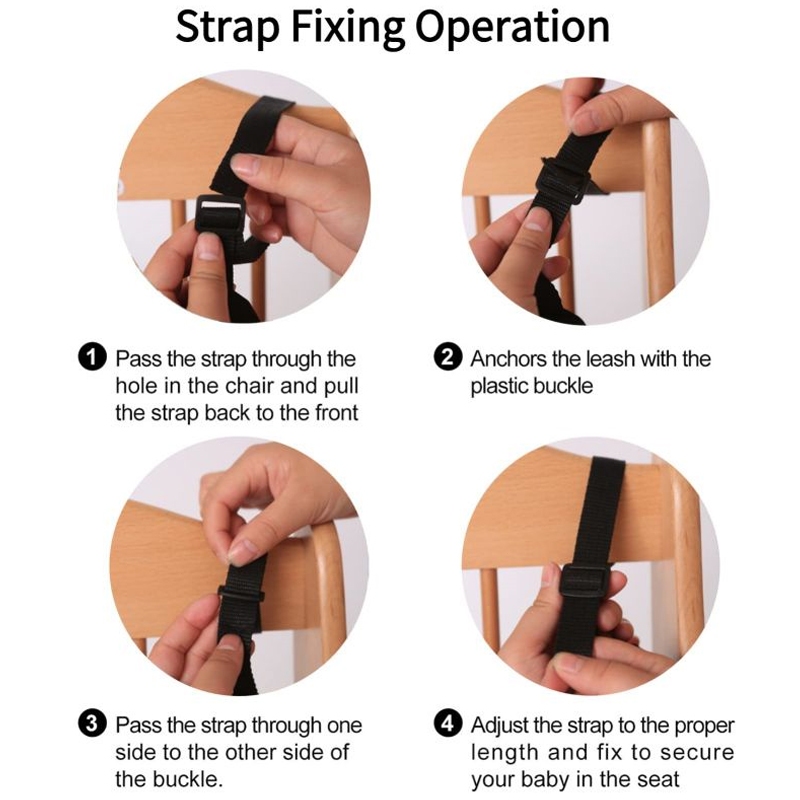 Strap Fixing Operation

1 Pass the strap through the hole in the chair and pull the strap back to the front

2 Anchors the leash with the plastic buckle

3 Pass the strap through one side to the other side of the buckle.

4 Adjust the strap to the proper length and fix to secure your baby in the seat