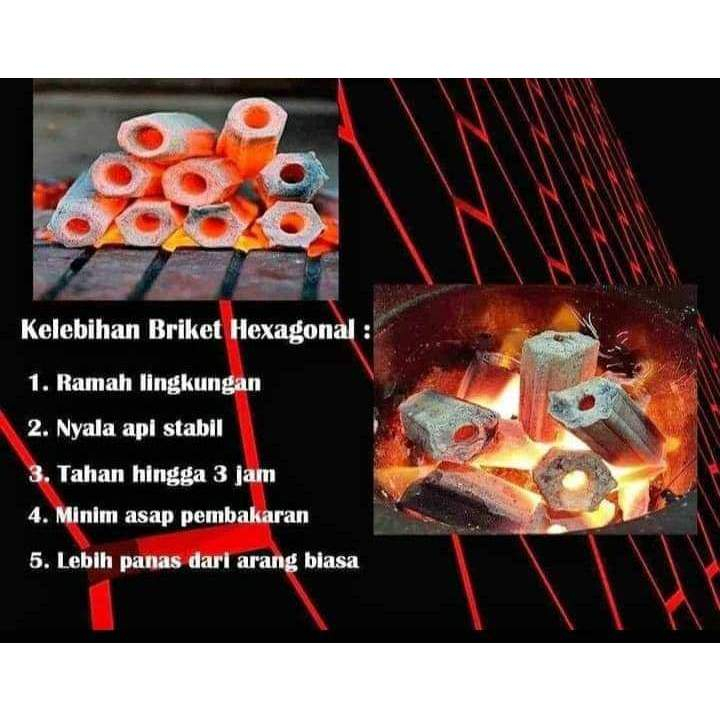 Kelebihan Briket Hexagonal :

1. Ramah lingkungan

2. Nyala api stabil

3. Tahan hingga 3 jam

4. Minim asap pembakaran

5. Lebih panas dari arang biasa