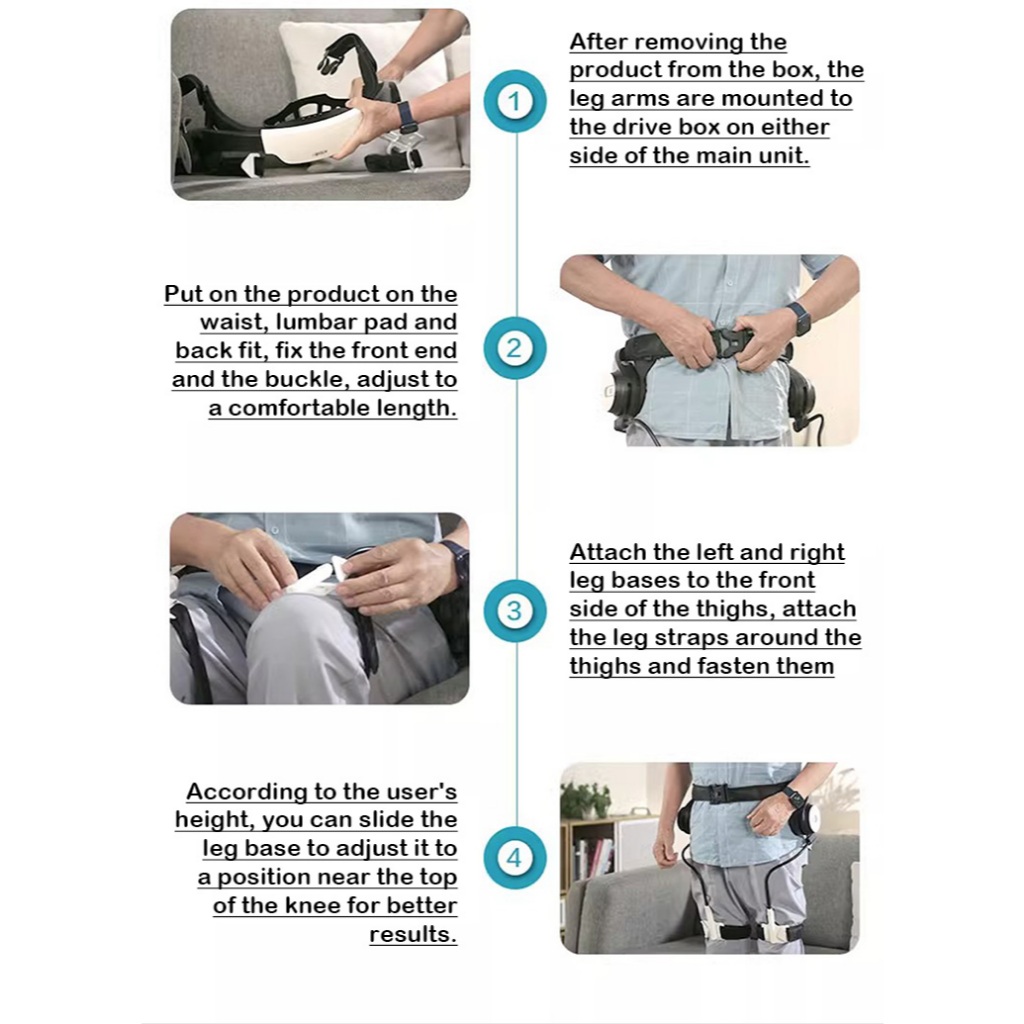 1

After removing the product from the box, the leg arms are mounted to the drive box on either side of the main unit.

2

Put on the product on the waist, lumbar pad and back fit, fix the front end and the buckle, adjust to a comfortable length.

3

Attach the left and right leg bases to the front side of the thighs, attach the leg straps around the thighs and fasten them

4

According to the user's height, you can slide the leg base to adjust it to a position near the top of the knee for better results.