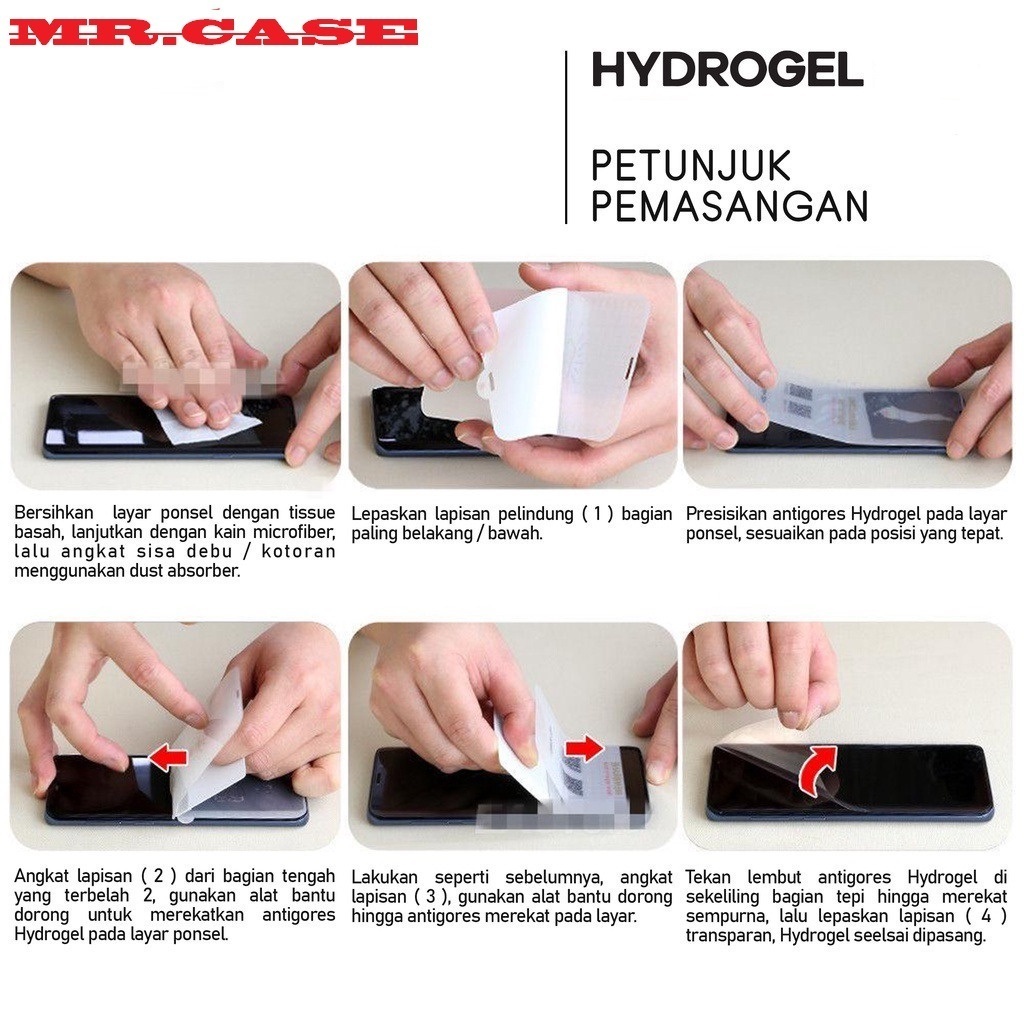 MR.CASE

HYDROGEL

PETUNJUK PEMASANGAN

Bersihkan layar ponsel dengan tissue basah, lanjutkan dengan kain microfiber, lalu angkat sisa debu / kotoran menggunakan dust absorber.

Lepaskan lapisan pelindung ( 1 ) bagian paling belakang / bawah.

Presisikan antigores Hydrogel pada layar ponsel, sesuaikan pada posisi yang tepat.

Angkat lapisan ( 2 ) dari bagian tengah yang terbelah 2, gunakan alat bantu dorong untuk merekatkan antigores Hydrogel pada layar ponsel.

Lakukan seperti sebelumnya, angkat lapisan ( 3 ), gunakan alat bantu dorong hingga antigores merekat pada layar.

Tekan lembut antigores Hydrogel di sekeliling bagian tepi hingga merekat sempurna, lalu lepaskan lapisan ( 4 ) transparan, Hydrogel seelsai dipasang.