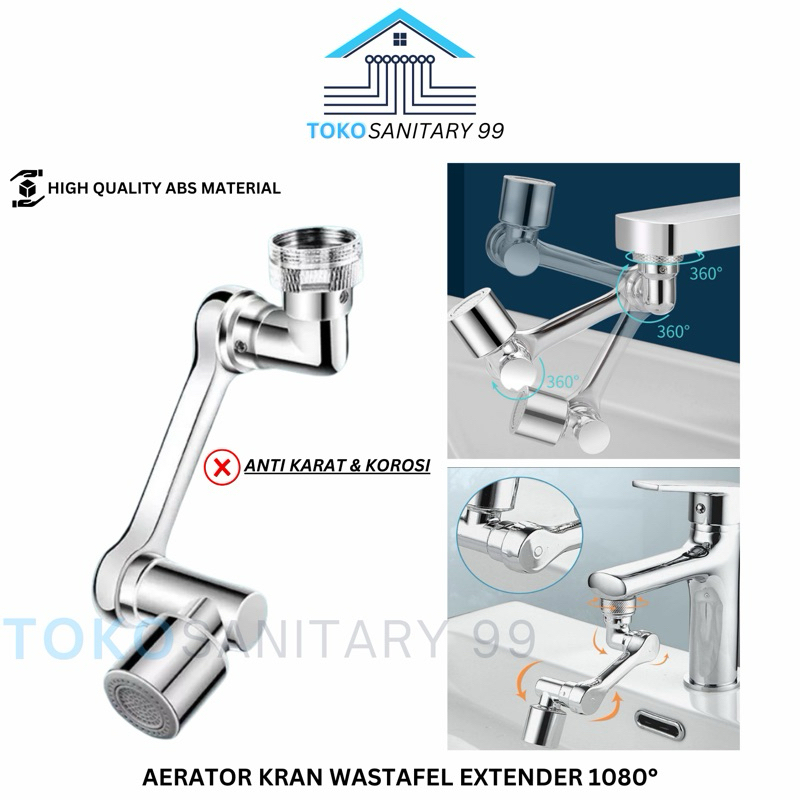 TOKO SANITARY 99

HIGH QUALITY ABS MATERIAL

360°

360°

360°

ANTI KARAT & KOROSI

TOKO SANITARY 99

AERATOR KRAN WASTAFEL EXTENDER 1080°