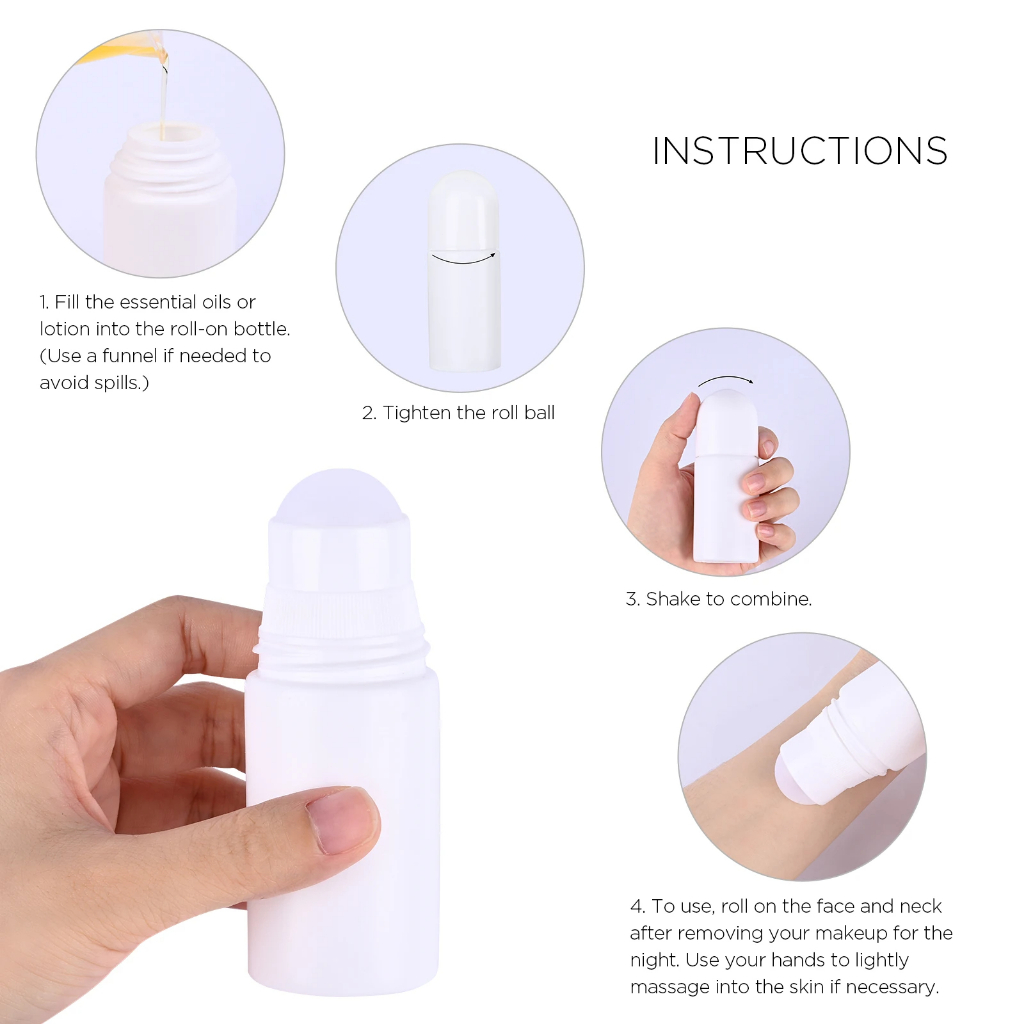 INSTRUCTIONS

1. Fill the essential oils or lotion into the roll-on bottle. (Use a funnel if needed to avoid spills.)

2. Tighten the roll ball

3. Shake to combine.

4. To use, roll on the face and neck after removing your makeup for the night. Use your hands to lightly massage into the skin if necessary.