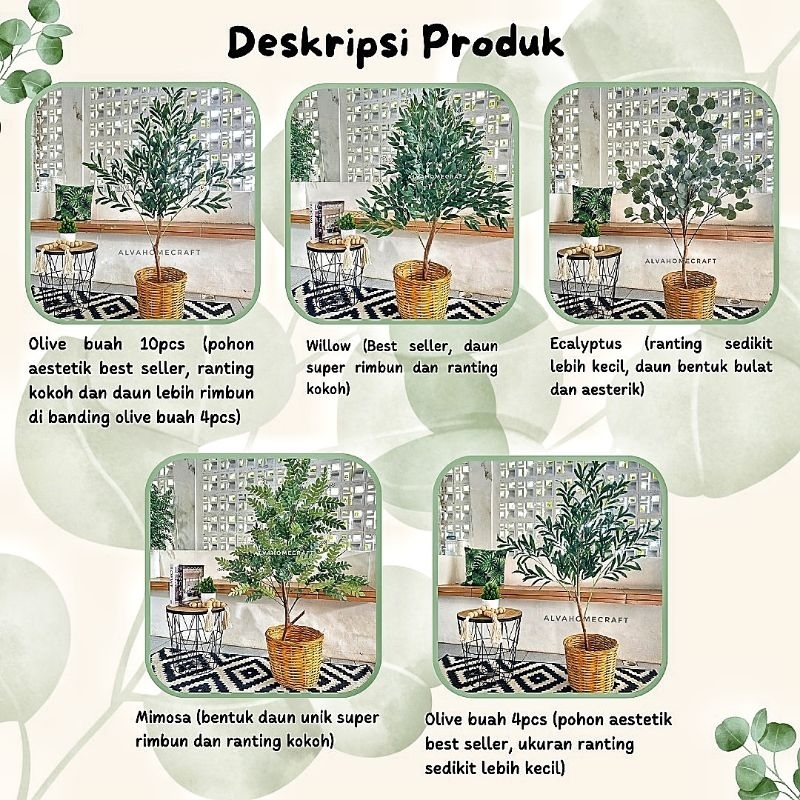 Deskripsi Produk

ALVAHOMECRAFT

Olive buah 10pcs (pohon aestetik best seller, ranting kokoh dan daun lebih rimbun di banding olive buah 4pcs)

ALVAHOMECRAFT

Willow (Best seller, daun super rimbun dan ranting kokoh)

ALVAHOMECRAFT

Ecalyptus (ranting sedikit lebih kecil, daun bentuk bulat dan aesterik)

ALVAHOMECRAFT

Mimosa (bentuk daun unik super rimbun dan ranting kokoh)

ALVAHOMECRAFT

Olive buah 4pcs (pohon aestetik best seller, ukuran ranting sedikit lebih kecil)