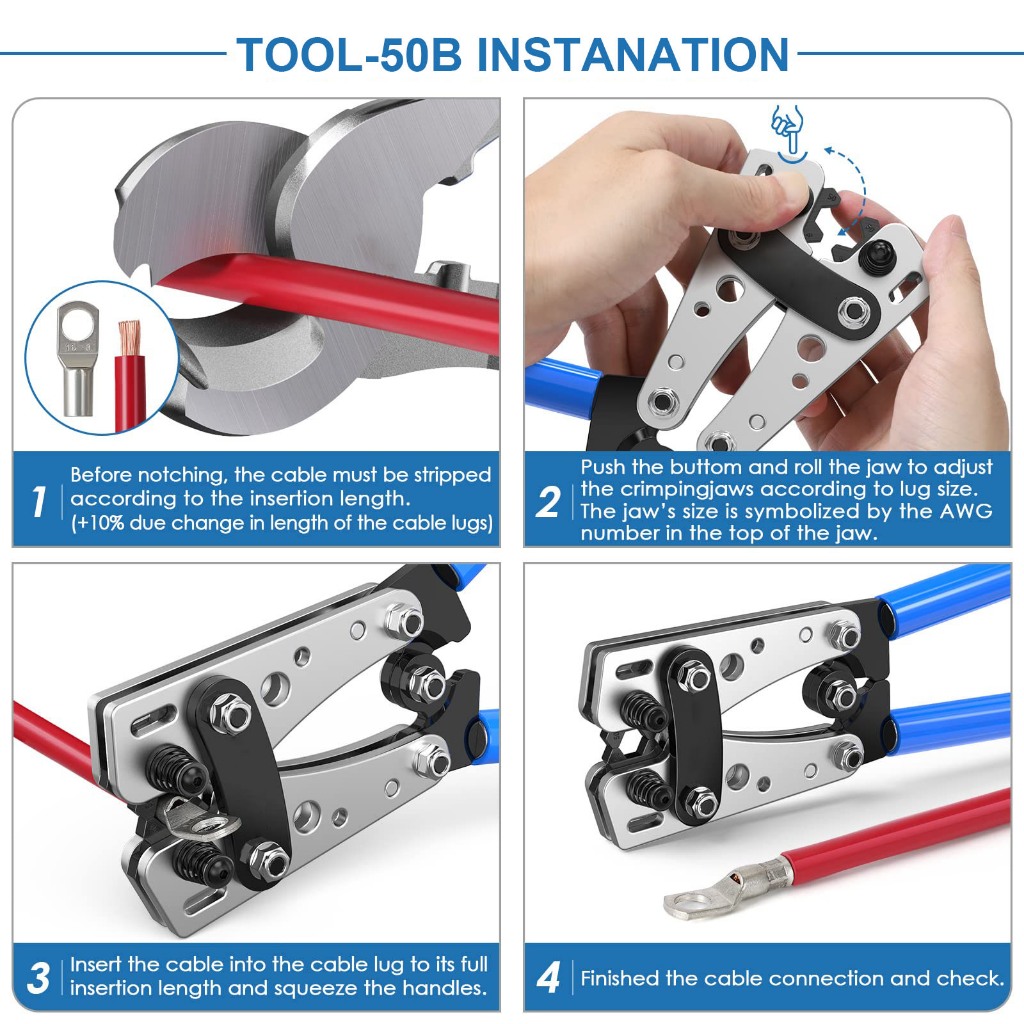 TOOL-50B INSTANATION

1 Before notching, the cable must be stripped according to the insertion length. (+10% due change in length of the cable lugs)

2 Push the buttom and roll the jaw to adjust the crimpingjaws according to lug size. The jaw's size is symbolized by the AWG number in the top of the jaw.

3 Insert the cable into the cable lug to its full insertion length and squeeze the handles.

4 Finished the cable connection and check.