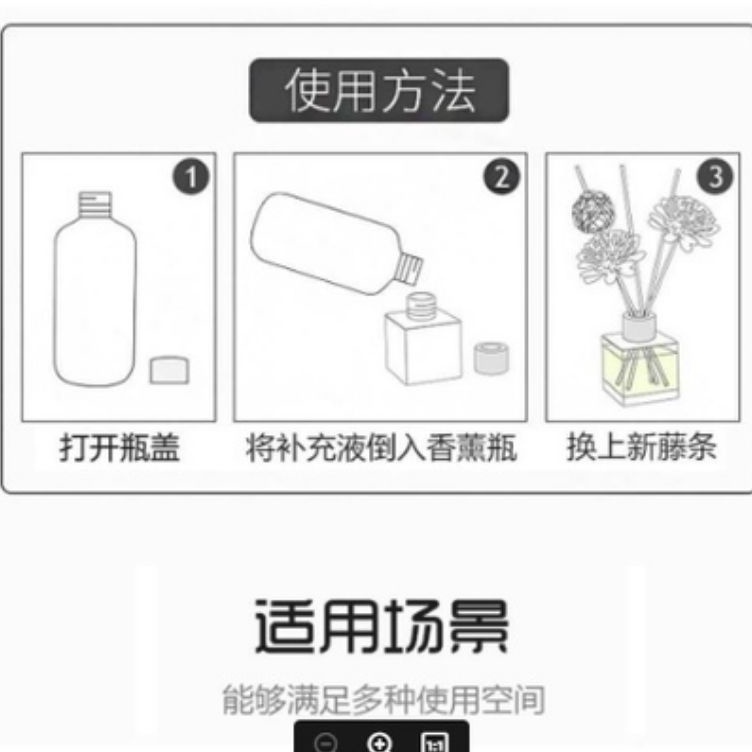 使用方法

1

打开瓶盖

2

将补充液倒入香薰瓶

3

换上新藤条

适用场景

能够满足多种使用空间

1:1