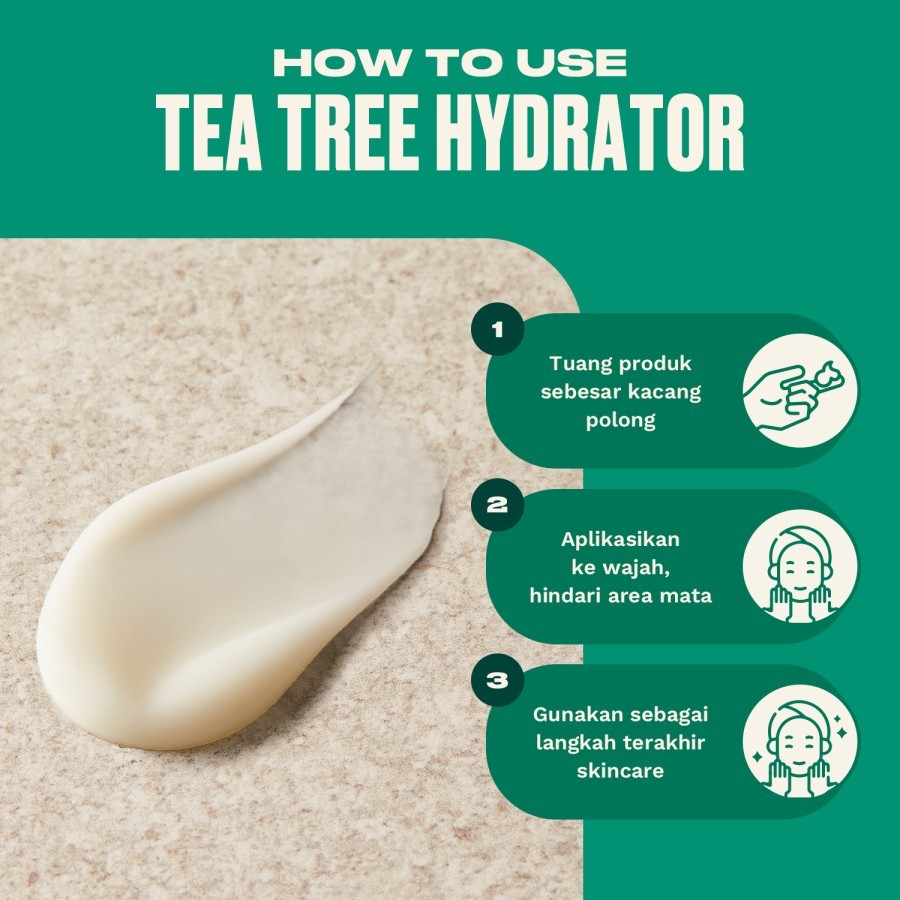 HOW TO USE
TEA TREE HYDRATOR

1
Tuang produk sebesar kacang polong

2
Aplikasikan ke wajah, hindari area mata

3
Gunakan sebagai langkah terakhir skincare