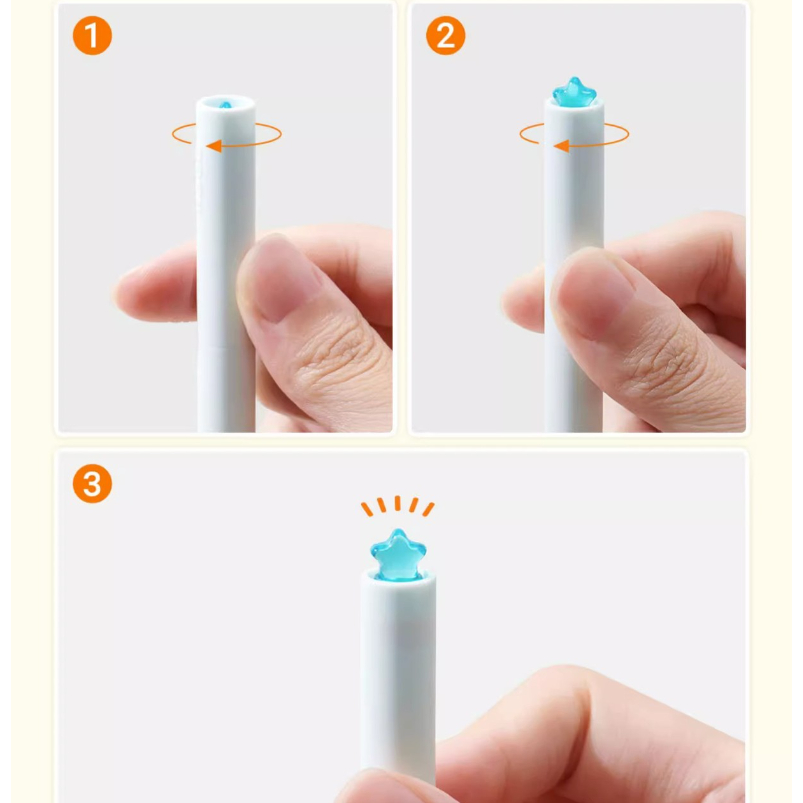 1

2

3