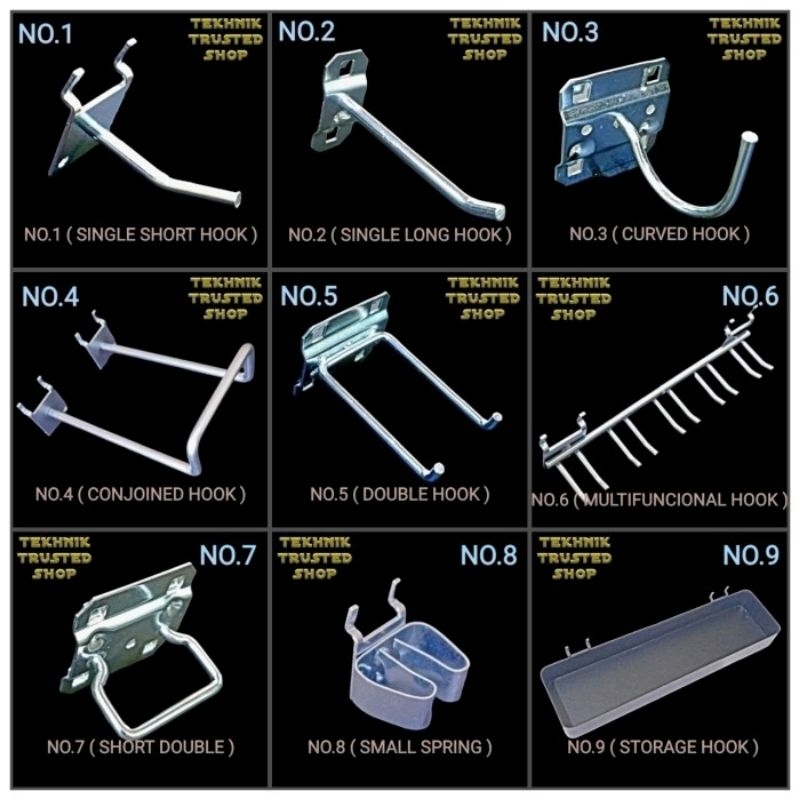 NO.1
TEKHNIK TRUSTED SHOP
NO.1 ( SINGLE SHORT HOOK )

NO.2
TEKHNIK TRUSTED SHOP
NO.2 ( SINGLE LONG HOOK )

NO.3
TEKHNIK TRUSTED SHOP
NO.3 ( CURVED HOOK )

NO.4
TEKHNIK TRUSTED SHOP
NO.4 ( CONJOINED HOOK )

NO.5
TEKHNIK TRUSTED SHOP
NO.5 ( DOUBLE HOOK )

TEKHNIK TRUSTED SHOP
NO.6
NO.6 ( MULTIFUNCIONAL HOOK )

TEKHNIK TRUSTED SHOP
NO.7
NO.7 ( SHORT DOUBLE )

TEKHNIK TRUSTED SHOP
NO.8
NO.8 ( SMALL SPRING )

TEKHNIK TRUSTED SHOP
NO.9
NO.9 ( STORAGE HOOK )