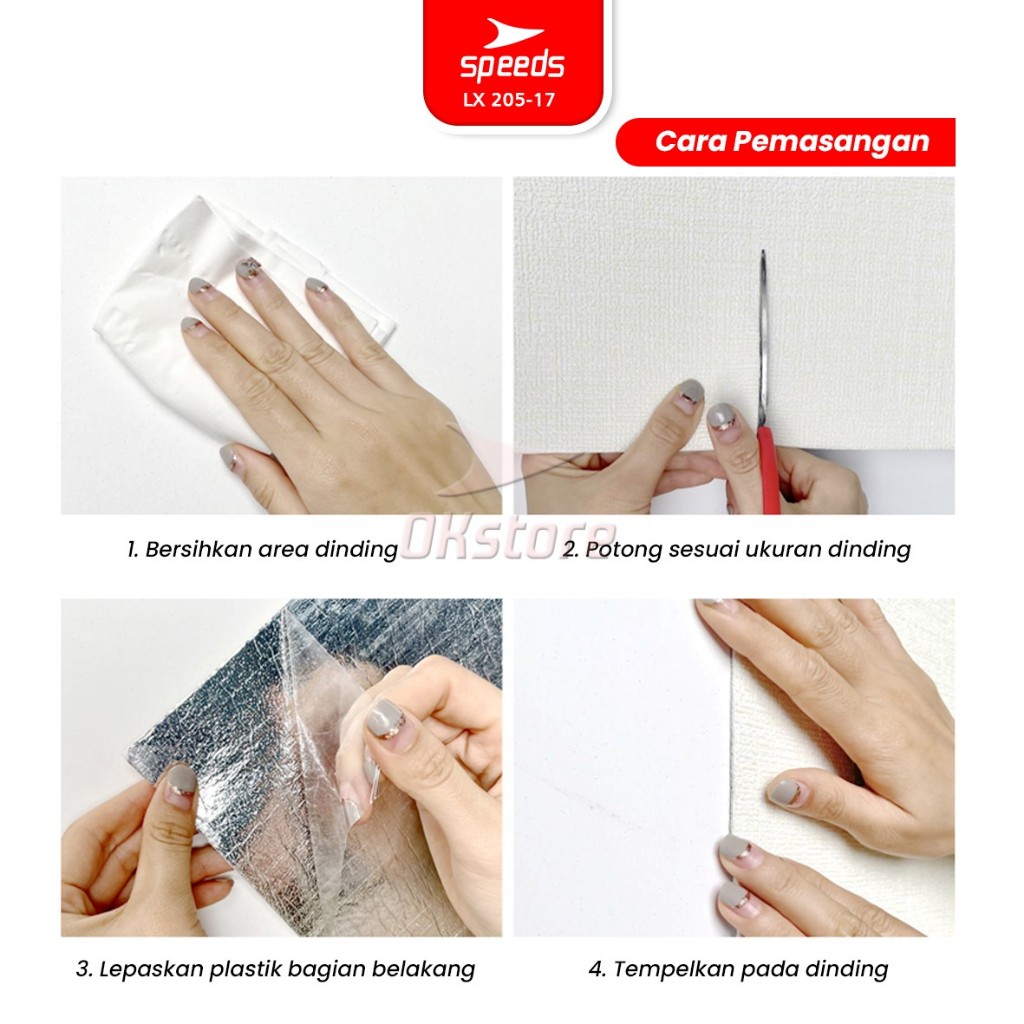 speeds
LX 205-17

Cara Pemasangan

1. Bersihkan area dinding

OKstore

2. Potong sesuai ukuran dinding

3. Lepaskan plastik bagian belakang

4. Tempelkan pada dinding