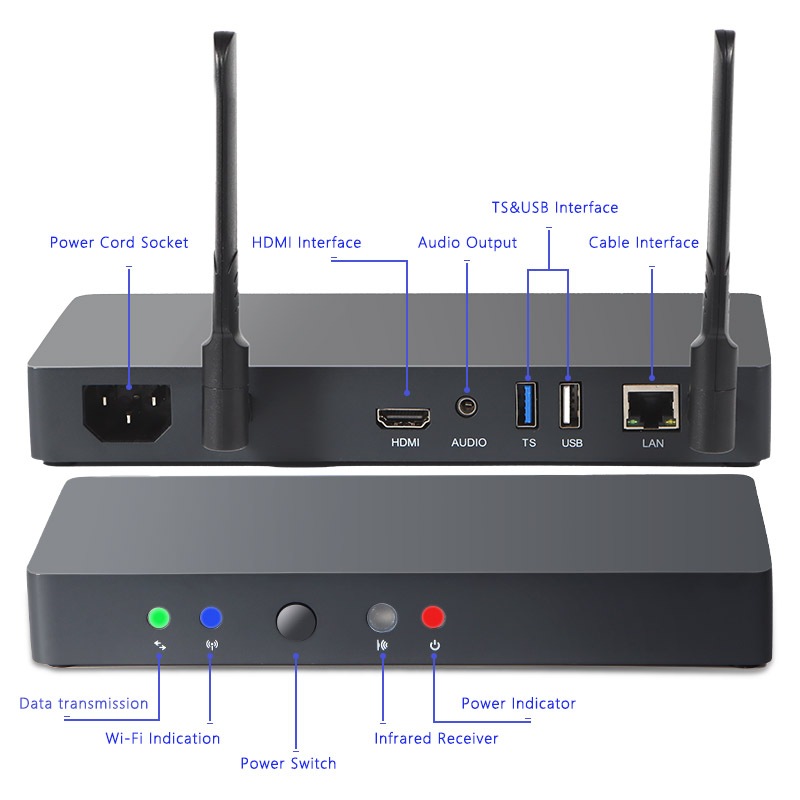 TS&USB Interface

Power Cord Socket

HDMI Interface

Audio Output

Cable Interface

HDMI

AUDIO

TS

USB

LAN

Data transmission

Wi-Fi Indication

Power Switch

Infrared Receiver

Power Indicator