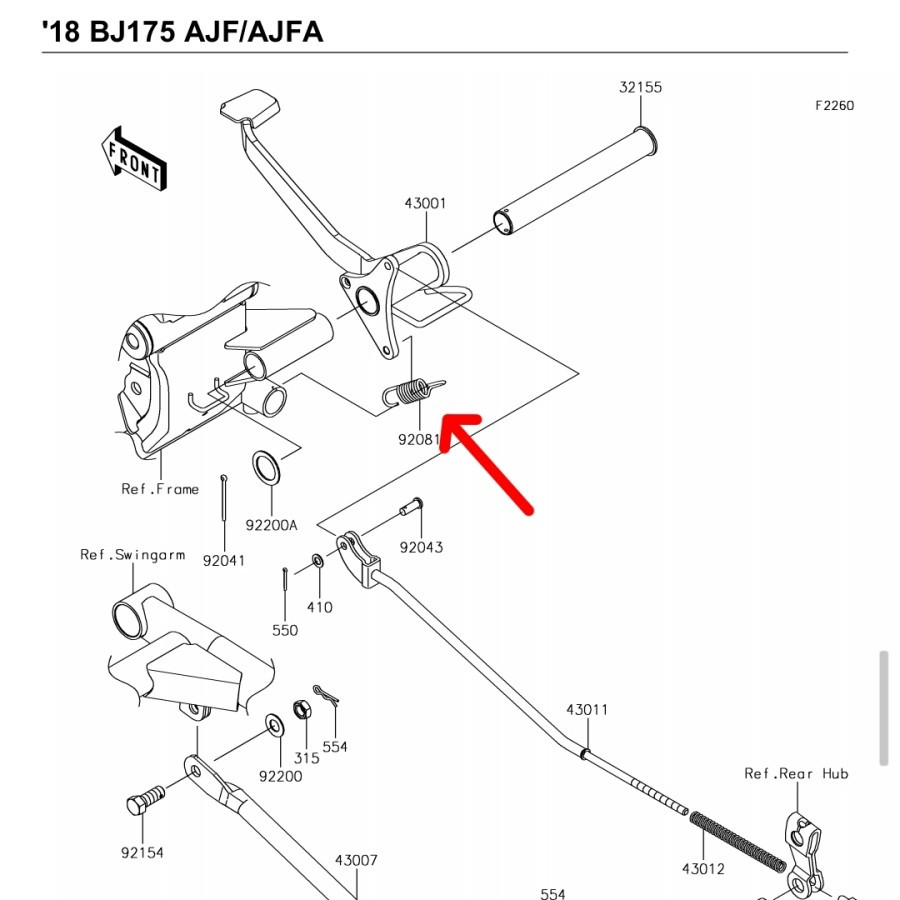 '18 BJ175 AJF/AJFA

32155

F2260

FRONT

43001

92081

Ref.Frame

92200A

92041

92043

Ref.Swingarm

410

550

43011

554

315

92200

Ref.Rear Hub

92154

43007

43012

554