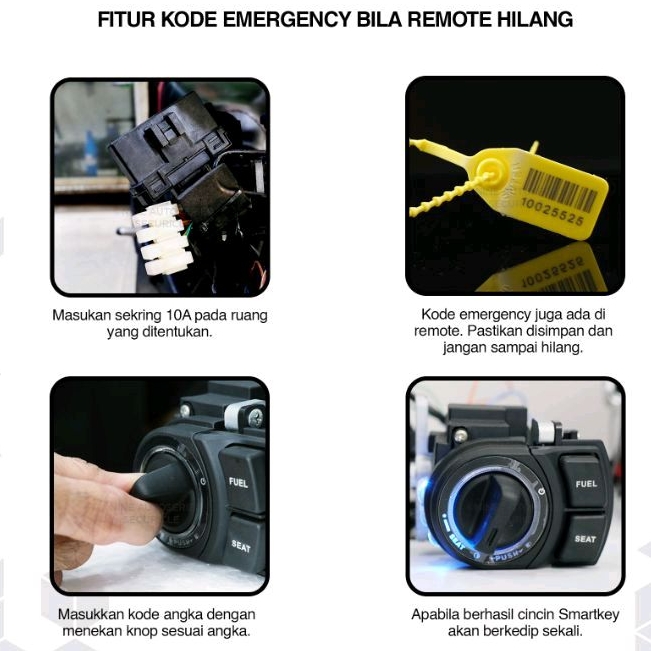 FITUR KODE EMERGENCY BILA REMOTE HILANG

Masukan sekring 10A pada ruang yang ditentukan.

10025525

Kode emergency juga ada di remote. Pastikan disimpan dan jangan sampai hilang.

FUEL

SEAT

PUSH

Masukkan kode angka dengan menekan knop sesuai angka.

FUEL

SEAT

SEAT

PUSH

Apabila berhasil cincin Smartkey akan berkedip sekali.