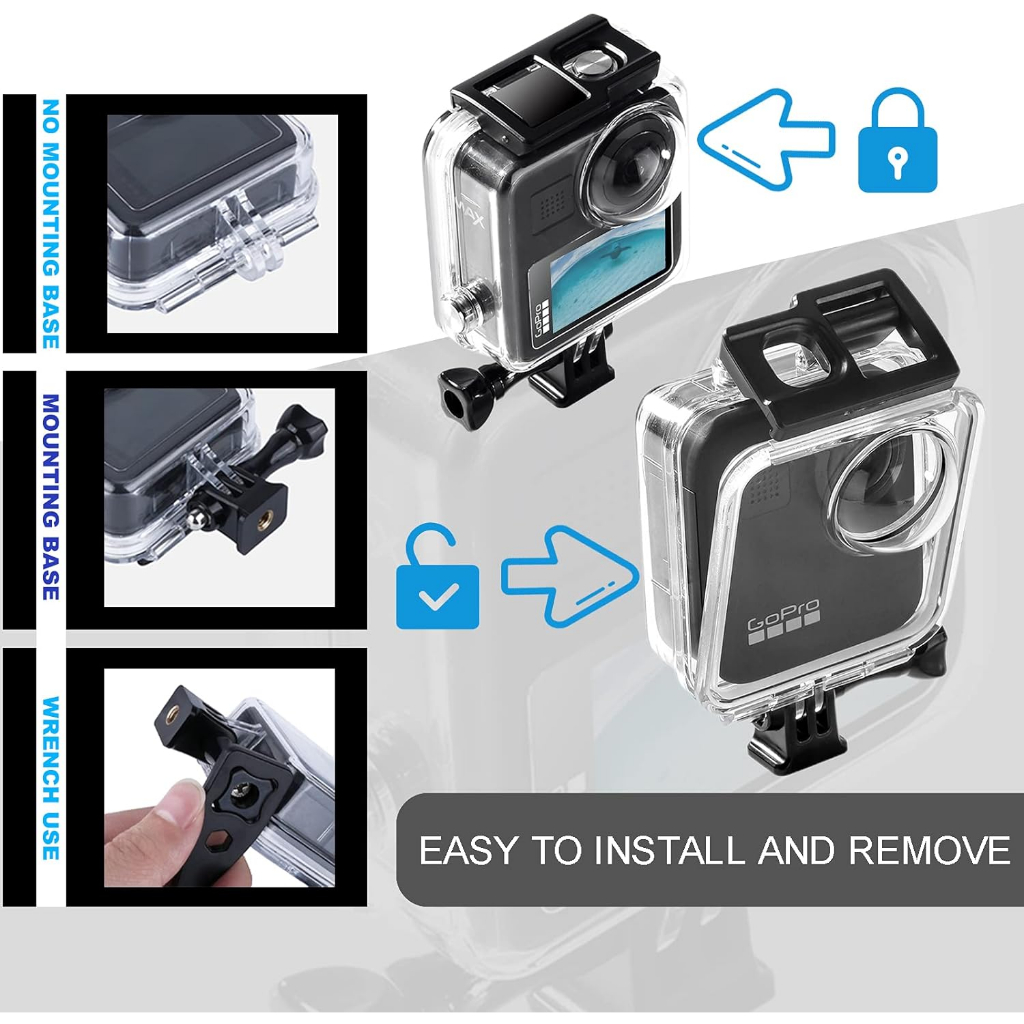 NO MOUNTING BASE

MOUNTING BASE

WRENCH USE

MAX

GoPro

GoPro

EASY TO INSTALL AND REMOVE