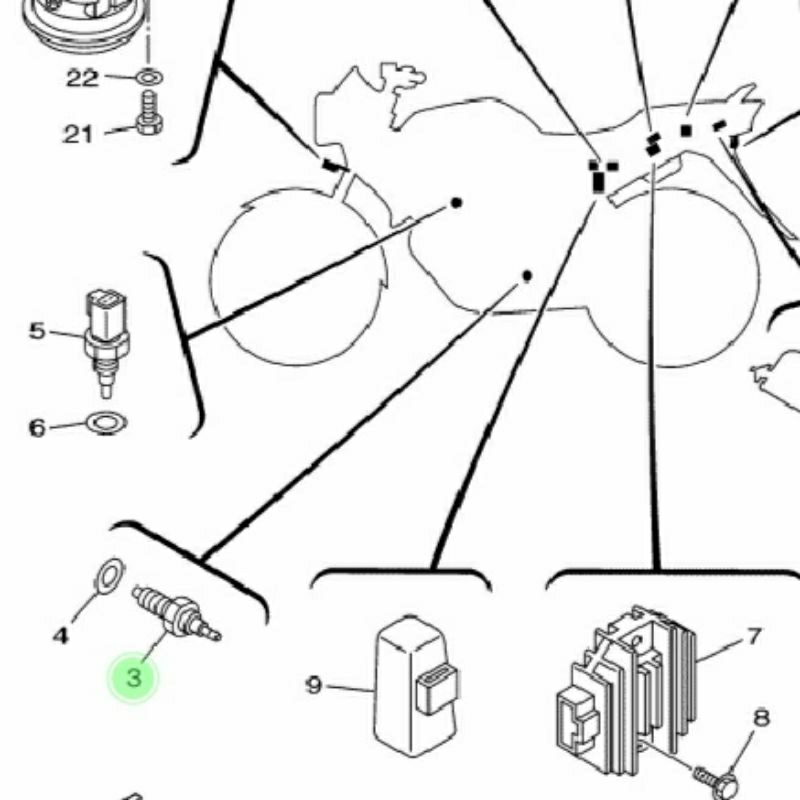 22
21
5
6
4
3
9
7
8