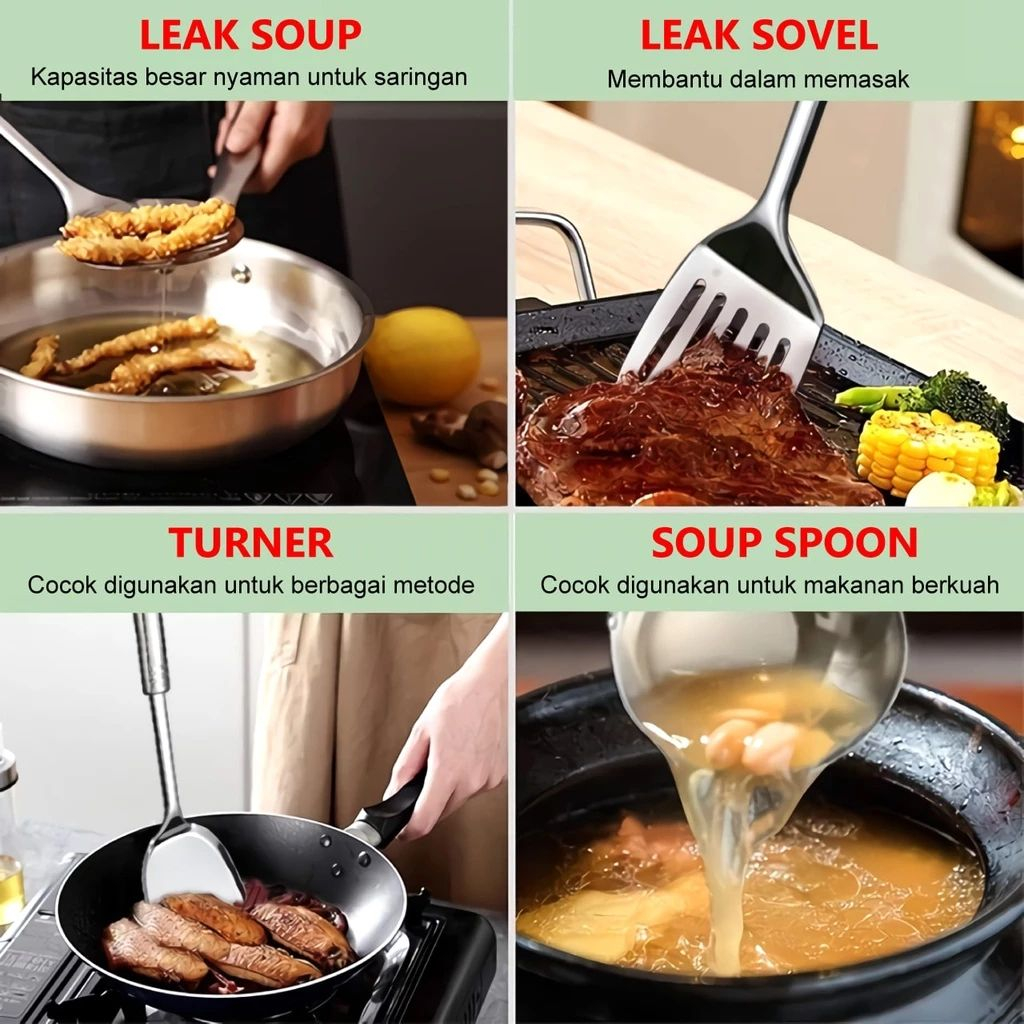 LEAK SOUP
Kapasitas besar nyaman untuk saringan

LEAK SOVEL
Membantu dalam memasak

TURNER
Cocok digunakan untuk berbagai metode

SOUP SPOON
Cocok digunakan untuk makanan berkuah