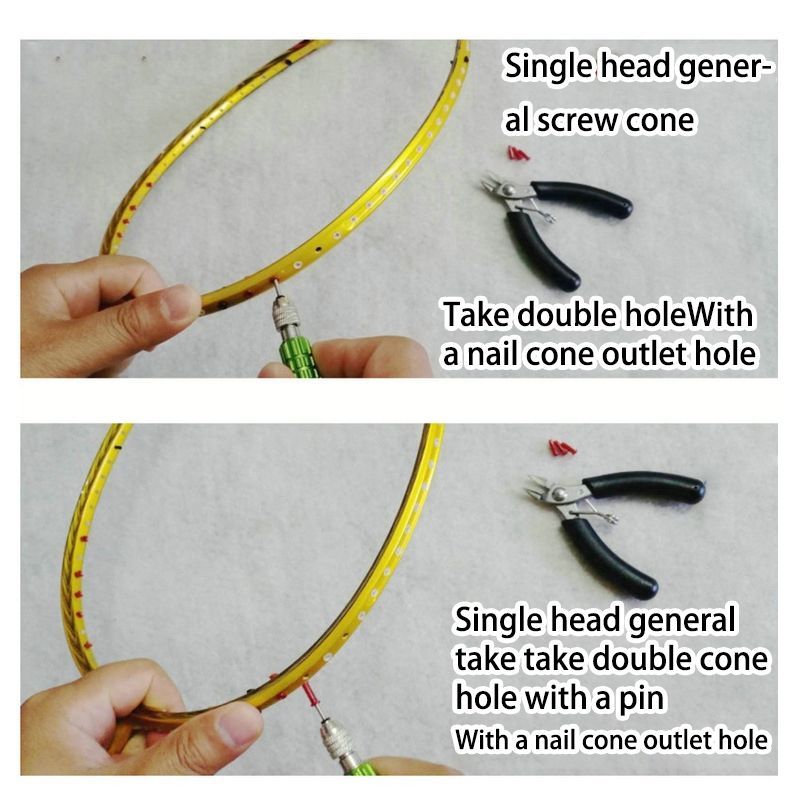 Single head general screw cone

Take double holeWith a nail cone outlet hole

Single head general take take double cone hole with a pin
With a nail cone outlet hole