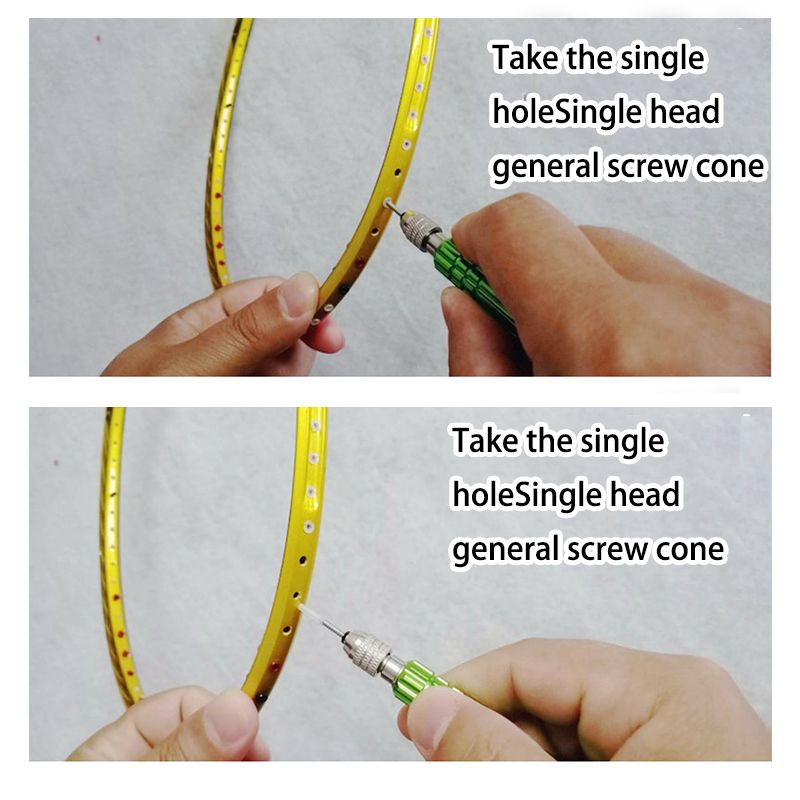 Take the single holeSingle head general screw cone

Take the single holeSingle head general screw cone